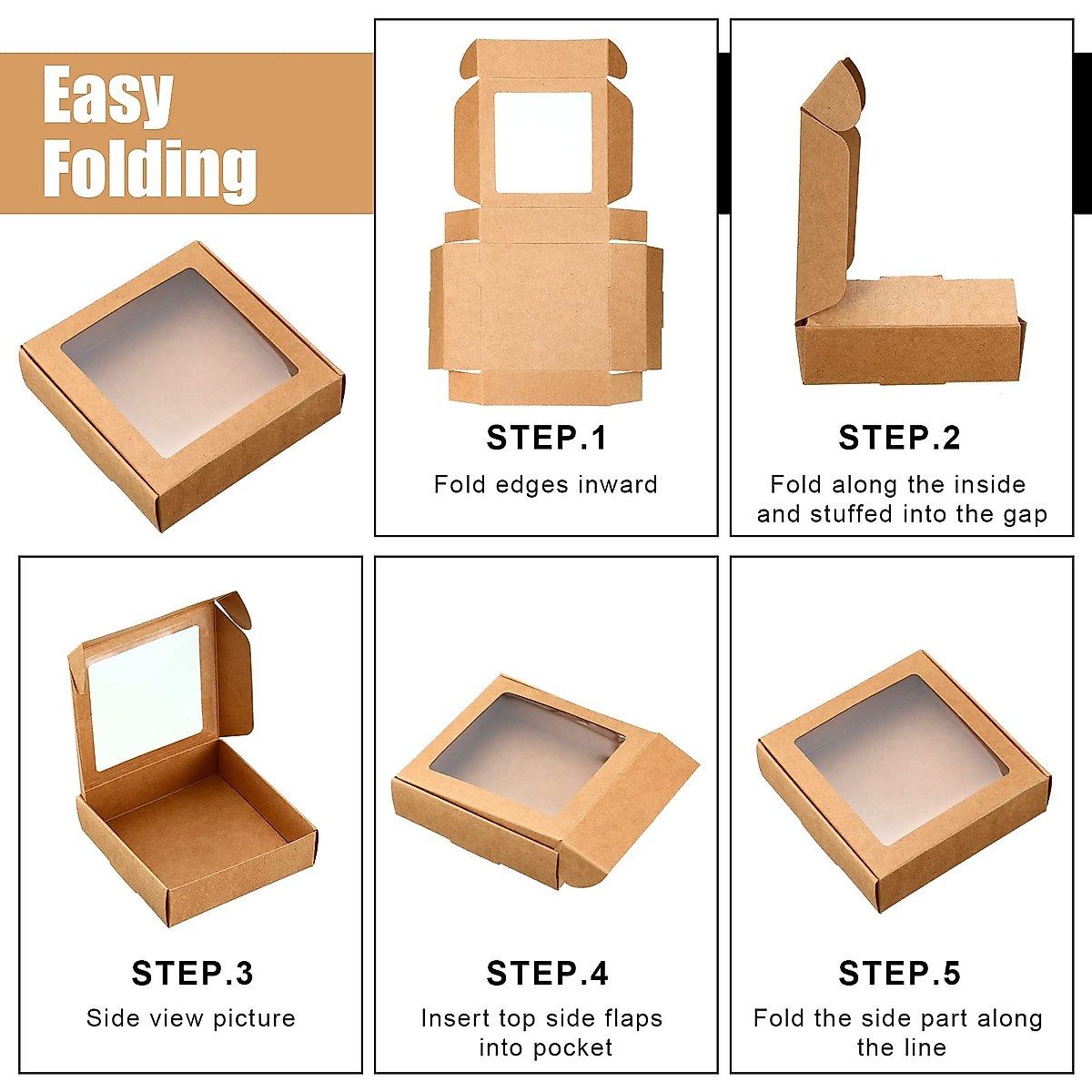 Easy Folding

STEP.1
Fold edges inward

STEP.2
Fold along the inside and stuffed into the gap

STEP.3
Side view picture

STEP.4
Insert top side flaps into pocket

STEP.5
Fold the side part along the line