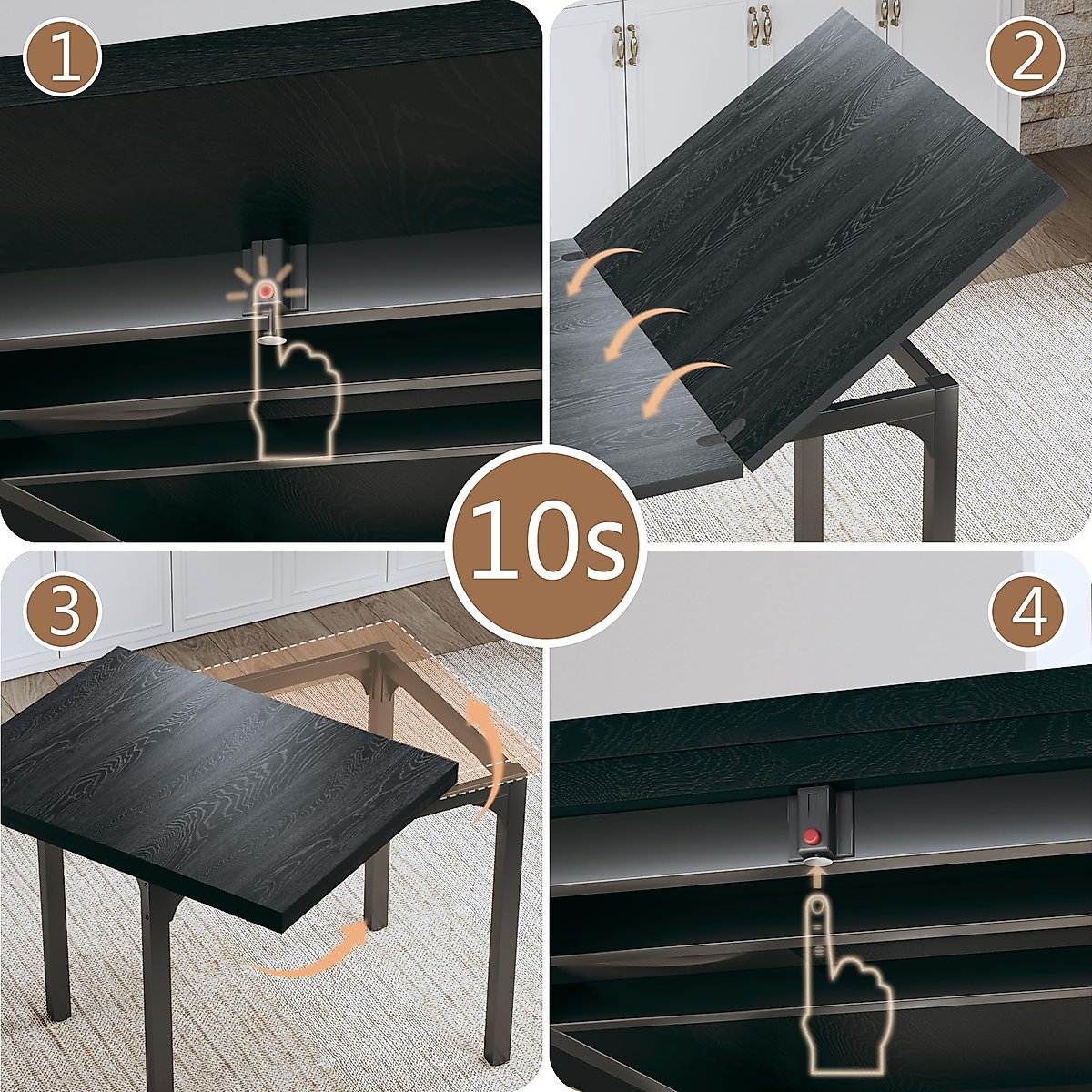 1

2

10s

3

4