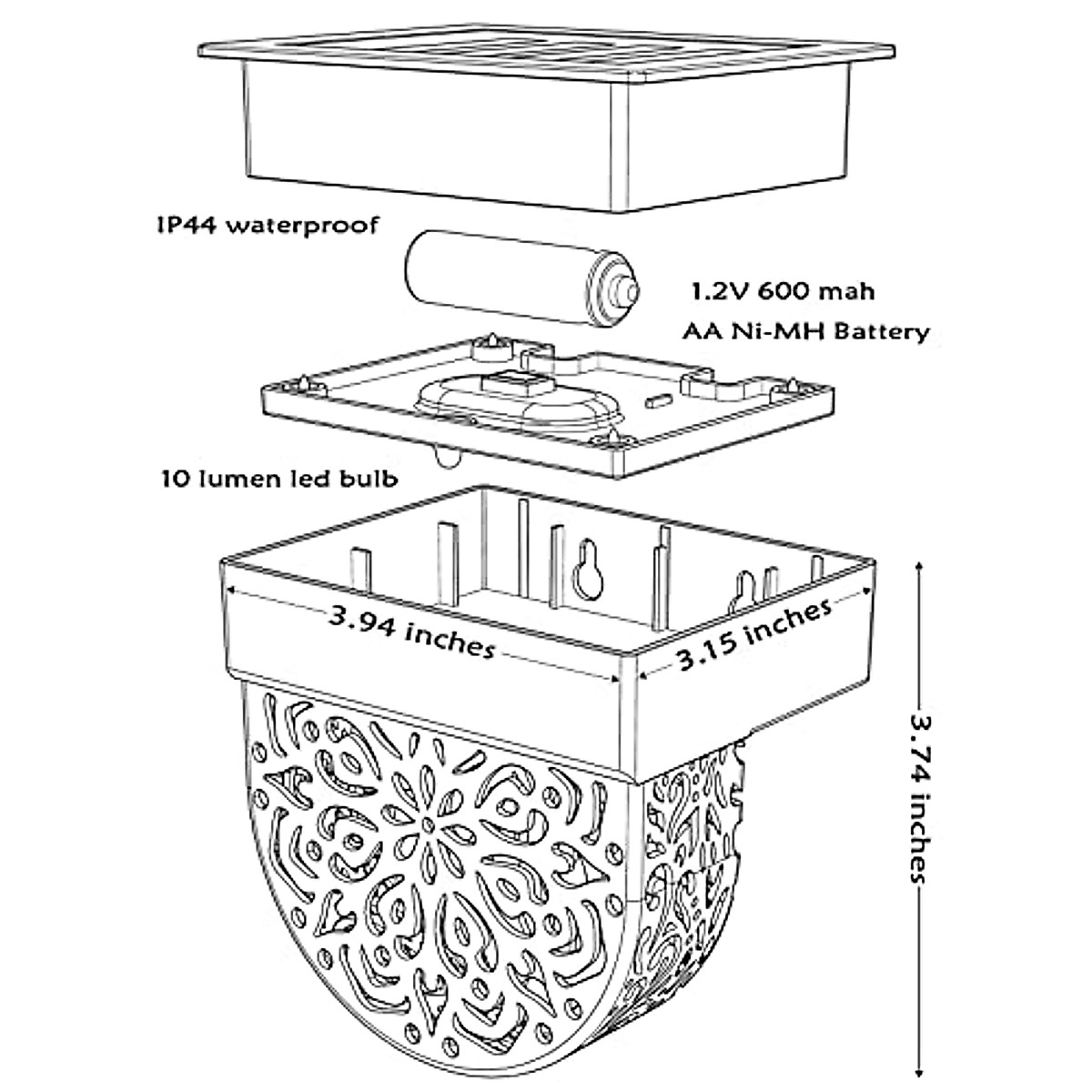 IP44 waterproof

1.2V 600 mah
AA Ni-MH Battery

10 lumen led bulb

3.94 inches

3.15 inches

3.74 inches