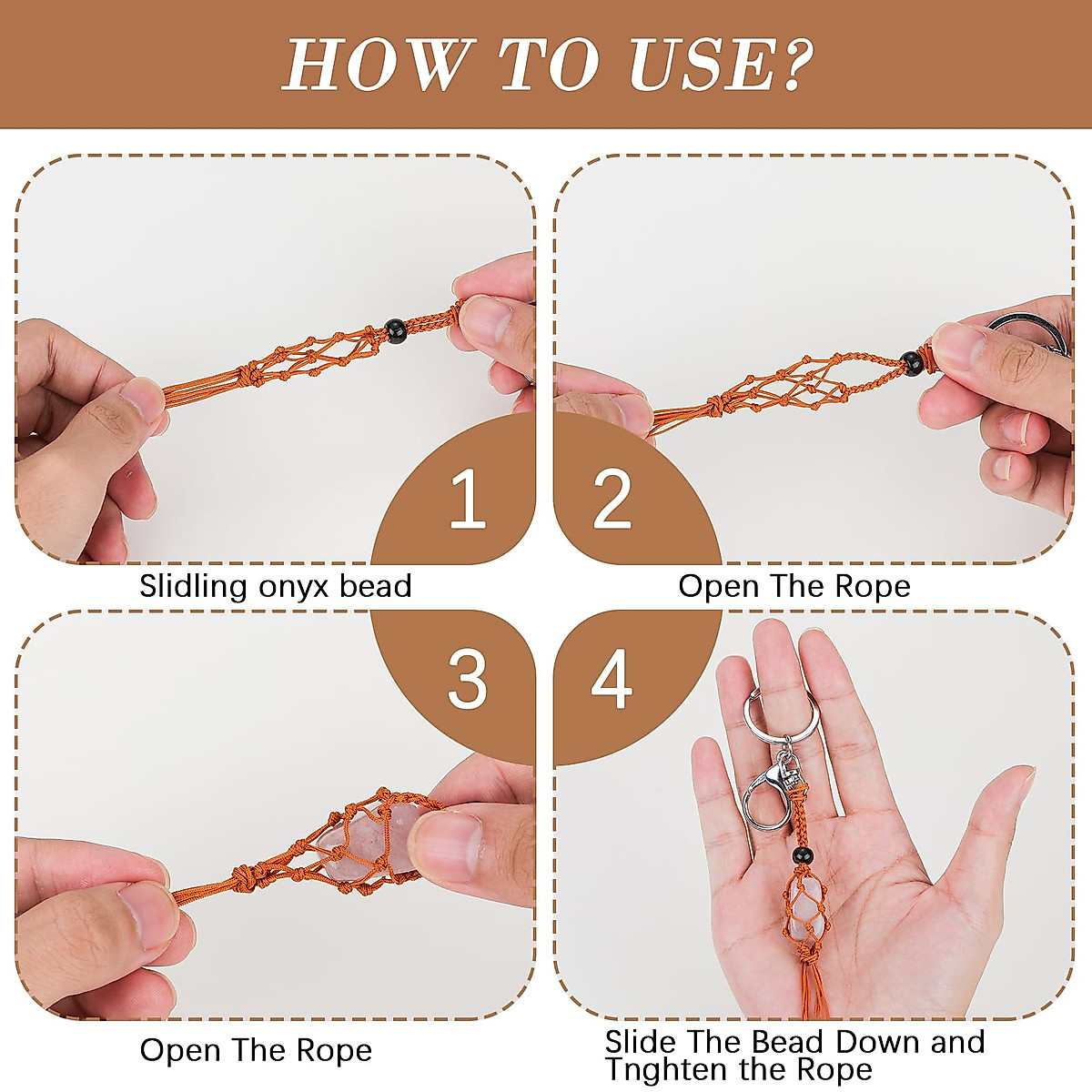 HOW TO USE?

1

Slidling onyx bead

2

Open The Rope

3

Open The Rope

4

Slide The Bead Down and Tnghten the Rope