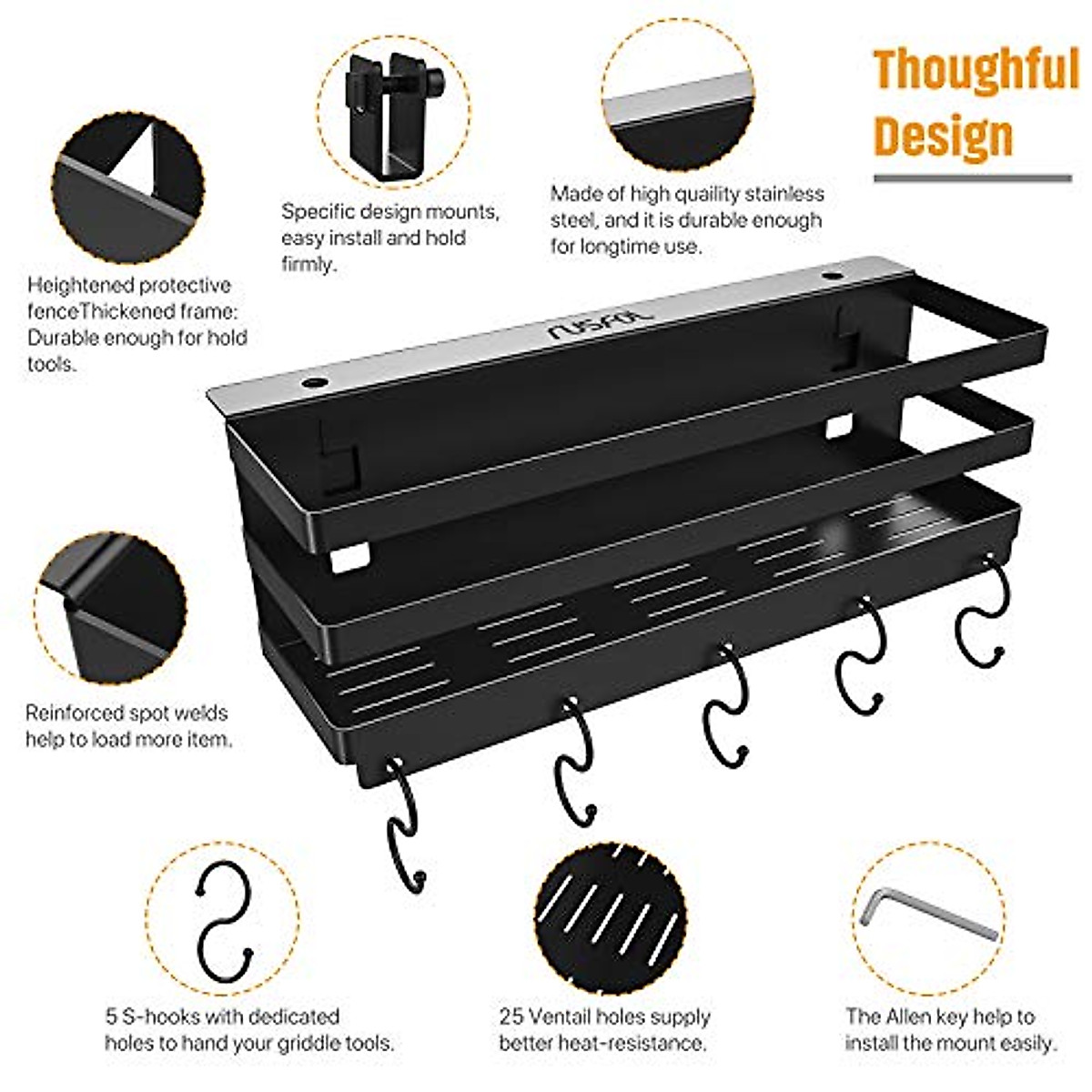 Thoughful Design

Specific design mounts, easy install and hold firmly.

Made of high quality stainless steel, and it is durable enough for longtime use.

Heightened protective fenceThickened frame: Durable enough for hold tools.

NUSFOL

Reinforced spot welds help to load more item.

5 S-hooks with dedicated holes to hand your griddle tools.

25 Ventail holes supply better heat-resistance.

The Allen key help to install the mount easily.