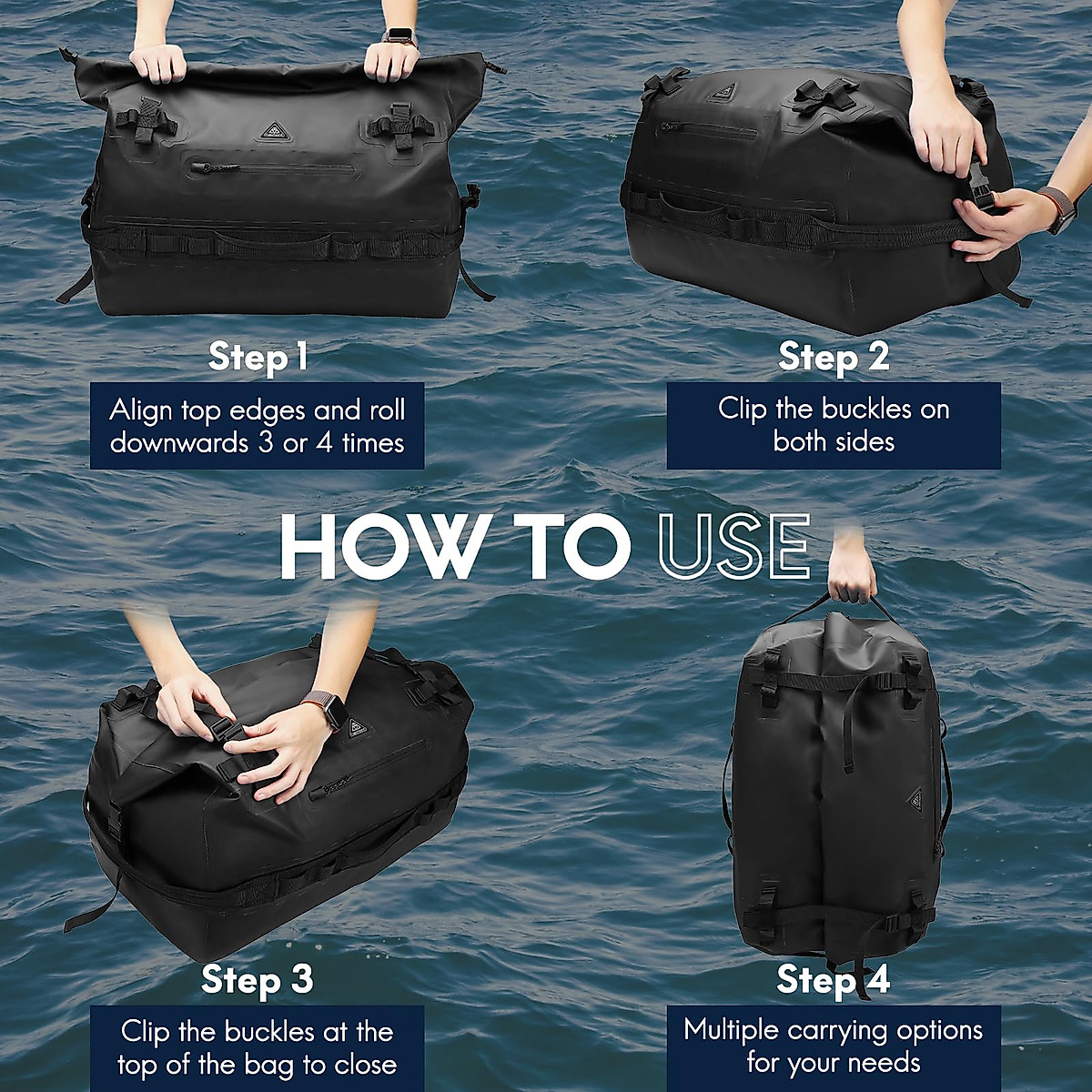 Step 1
Align top edges and roll downwards 3 or 4 times

Step 2
Clip the buckles on both sides

HOW TO USE

Step 3
Clip the buckles at the top of the bag to close

Step 4
Multiple carrying options for your needs