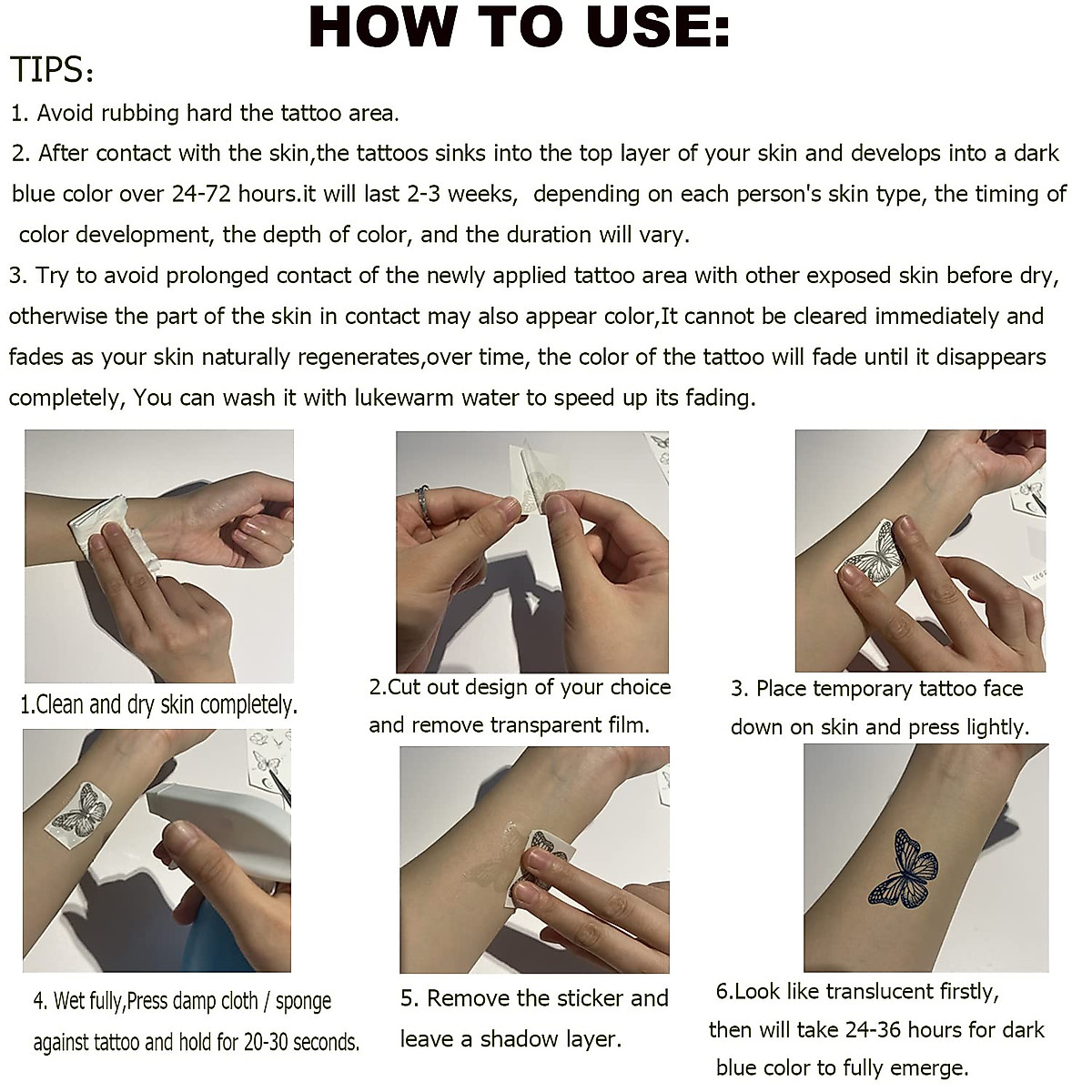 HOW TO USE:

TIPS:

1. Avoid rubbing hard the tattoo area.

2. After contact with the skin,the tattoos sinks into the top layer of your skin and develops into a dark blue color over 24-72 hours.it will last 2-3 weeks, depending on each person's skin type, the timing of color development, the depth of color, and the duration will vary.

3. Try to avoid prolonged contact of the newly applied tattoo area with other exposed skin before dry, otherwise the part of the skin in contact may also appear color,It cannot be cleared immediately and fades as your skin naturally regenerates,over time, the color of the tattoo will fade until it disappears completely, You can wash it with lukewarm water to speed up its fading.

1.Clean and dry skin completely.

2.Cut out design of your choice and remove transparent film.

3. Place temporary tattoo face down on skin and press lightly.

4. Wet fully,Press damp cloth / sponge against tattoo and hold for 20-30 seconds.

5. Remove the sticker and leave a shadow layer.

6.Look like translucent firstly, then will take 24-36 hours for dark blue color to fully emerge.