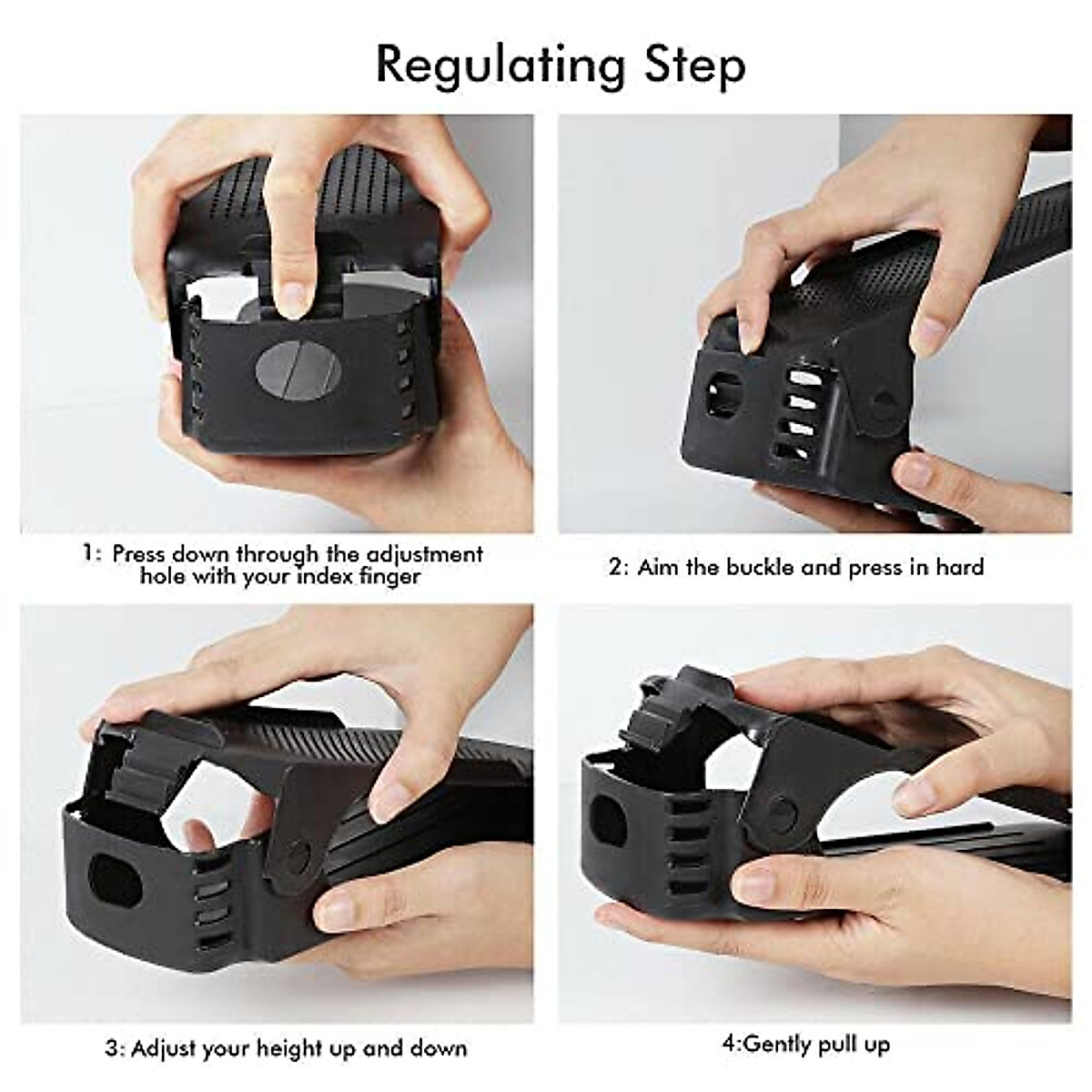 Regulating Step

1: Press down through the adjustment hole with your index finger

2: Aim the buckle and press in hard

3: Adjust your height up and down

4:Gently pull up