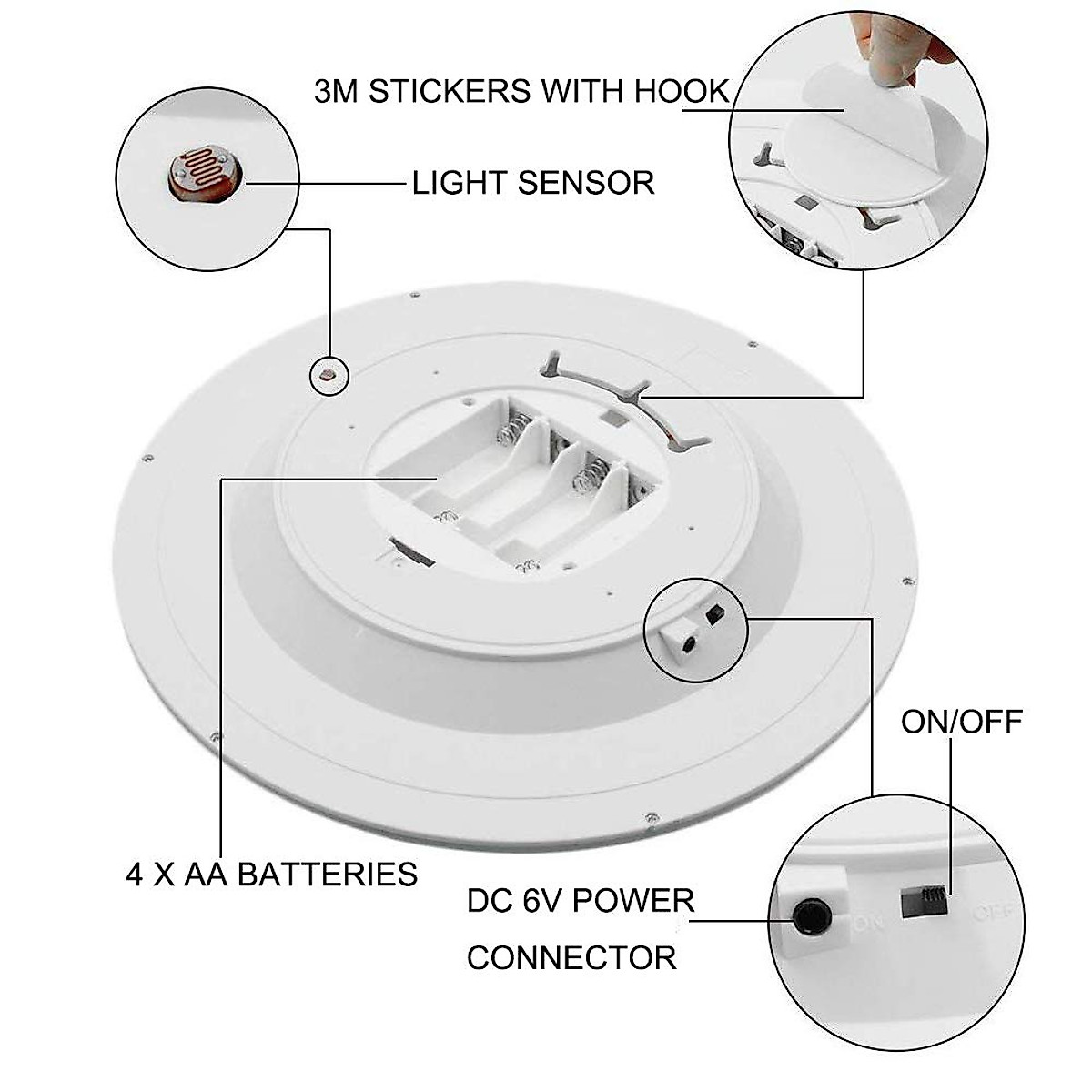 3M STICKERS WITH HOOK

LIGHT SENSOR

ON/OFF

4 X AA BATTERIES

DC 6V POWER CONNECTOR

ON

OFF