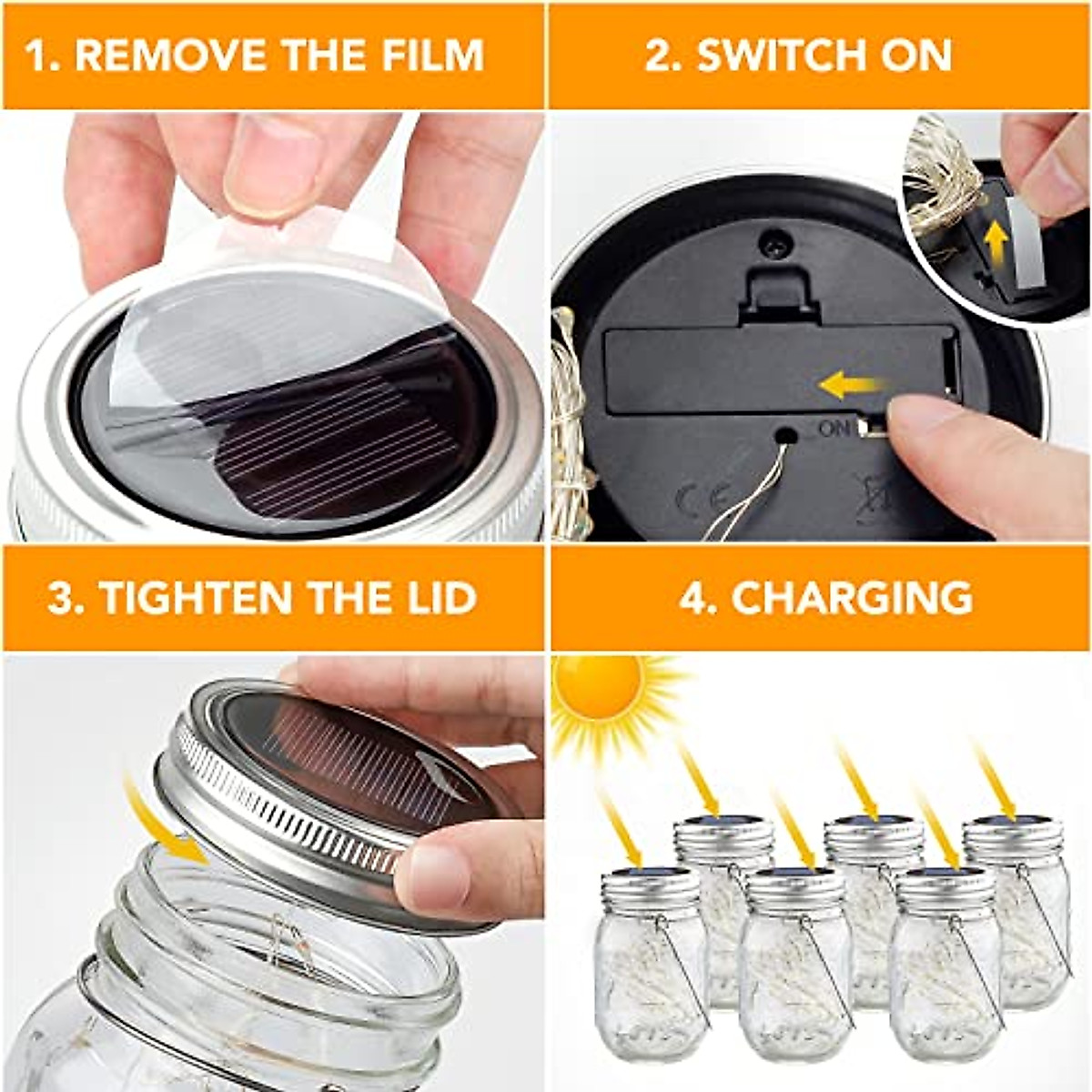 1. REMOVE THE FILM

2. SWITCH ON

ON

CE

3. TIGHTEN THE LID

4. CHARGING