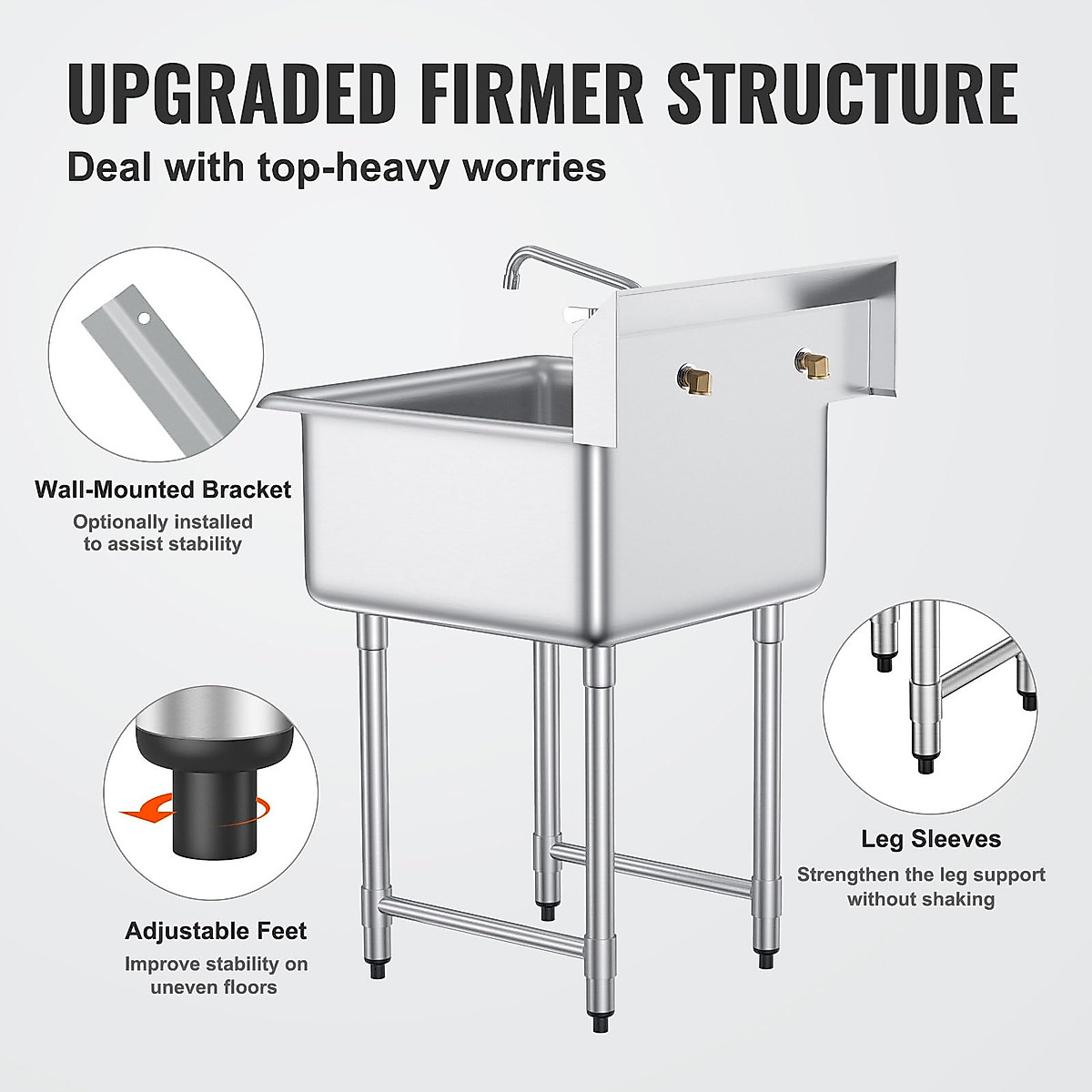 UPGRADED FIRMER STRUCTURE

Deal with top-heavy worries

Wall-Mounted Bracket

Optionally installed to assist stability

Adjustable Feet

Improve stability on uneven floors

Leg Sleeves

Strengthen the leg support without shaking