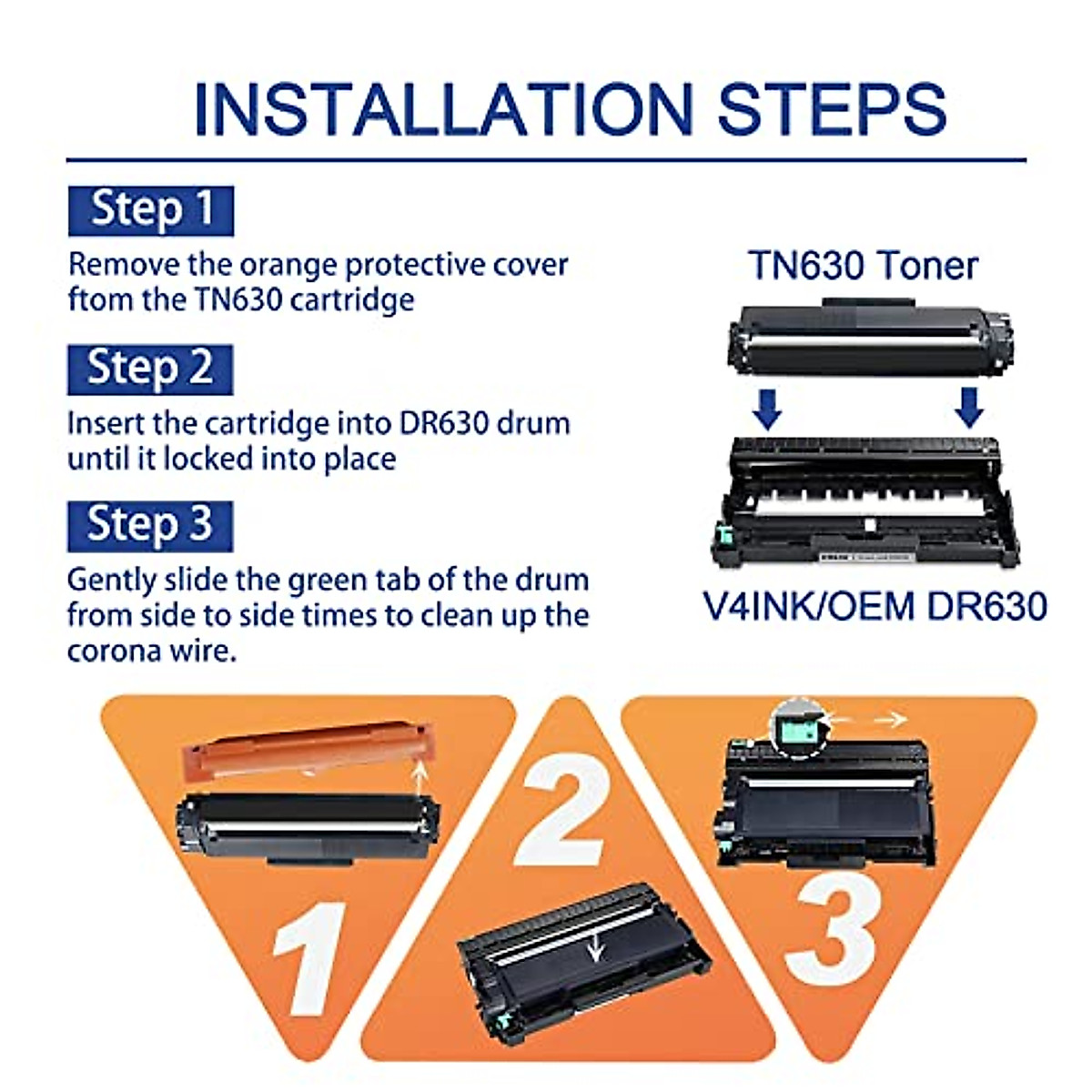 INSTALLATION STEPS

Step 1

Remove the orange protective cover ftom the TN630 cartridge

Step 2

Insert the cartridge into DR630 drum until it locked into place

Step 3

Gently slide the green tab of the drum from side to side times to clean up the corona wire.

TN630 Toner

V4INK/OEM DR630

1

2

3