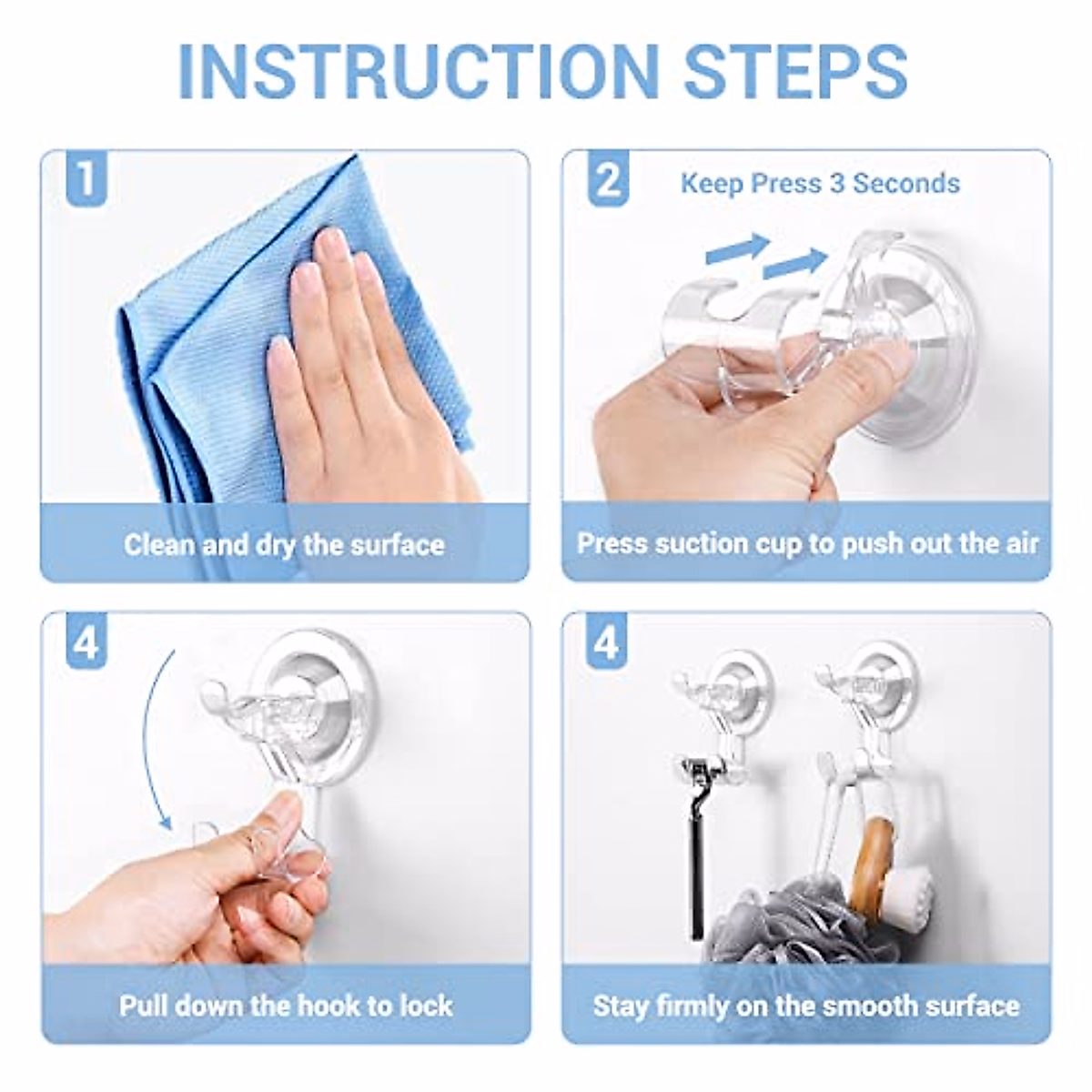 INSTRUCTION STEPS

1

Clean and dry the surface

2

Keep Press 3 Seconds

Press suction cup to push out the air

4

Pull down the hook to lock

4

Stay firmly on the smooth surface