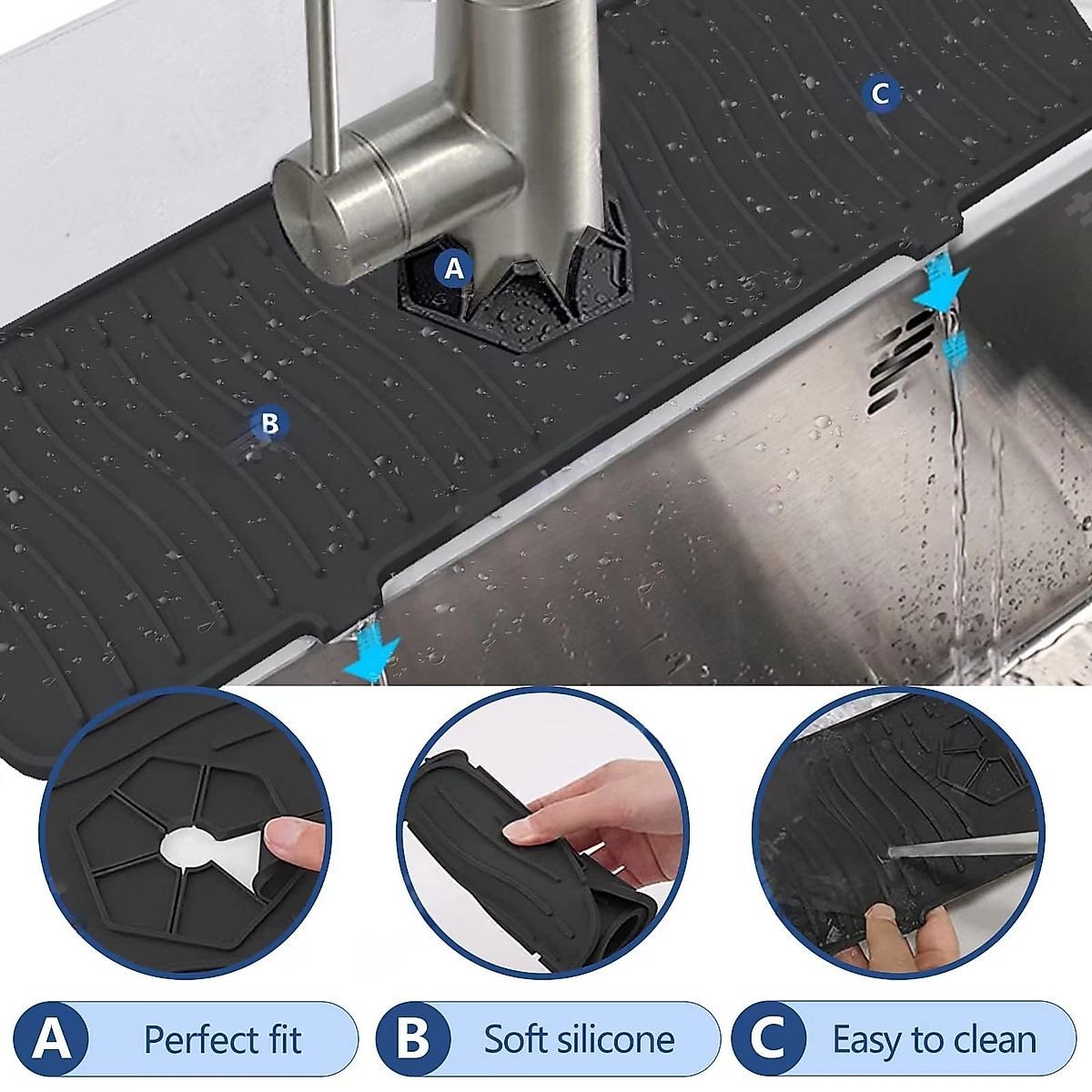 C

A

B

A Perfect fit

B Soft silicone

C Easy to clean