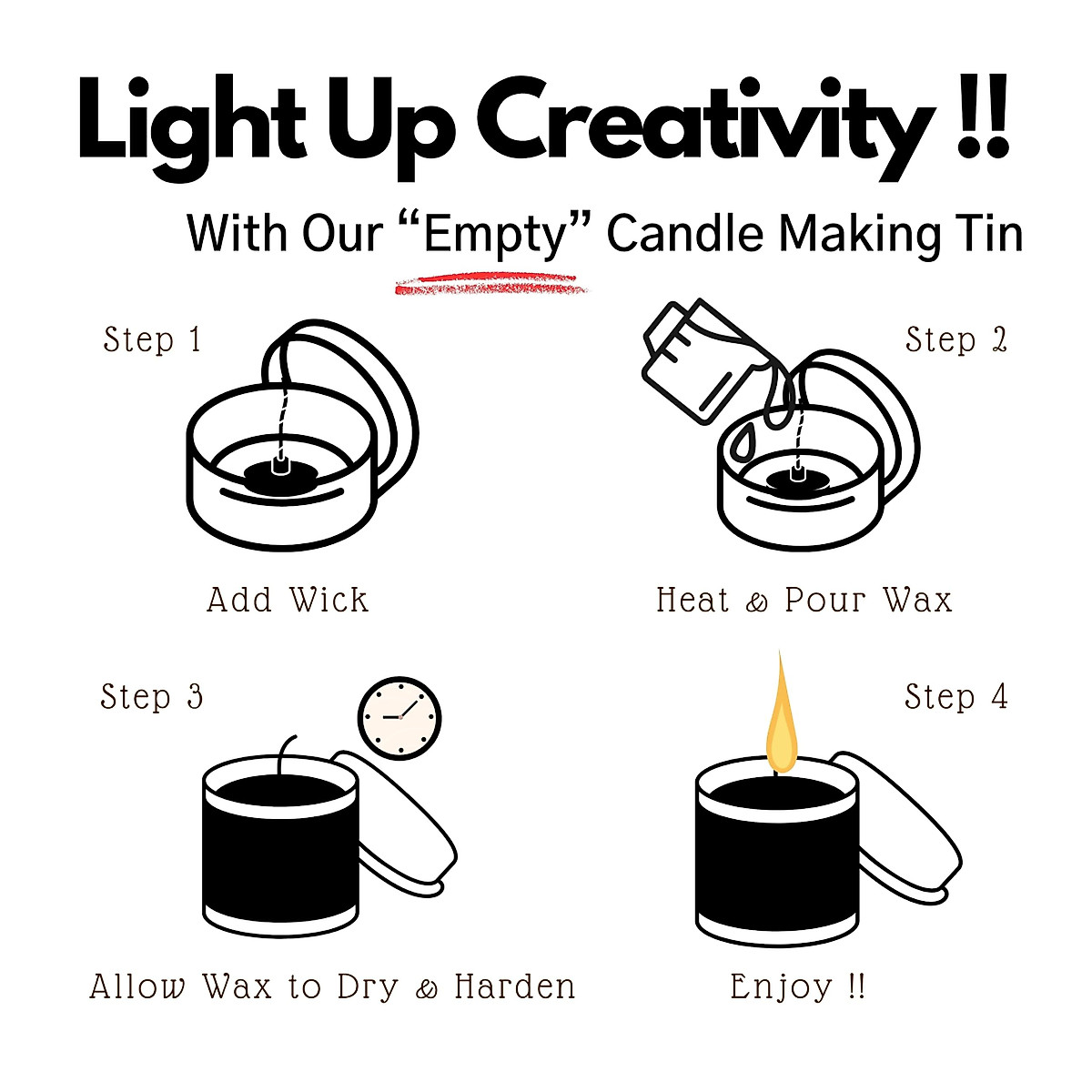 Light Up Creativity !!

With Our “Empty” Candle Making Tin

Step 1

Add Wick

Step 2

Heat & Pour Wax

Step 3

Allow Wax to Dry & Harden

Step 4

Enjoy !!