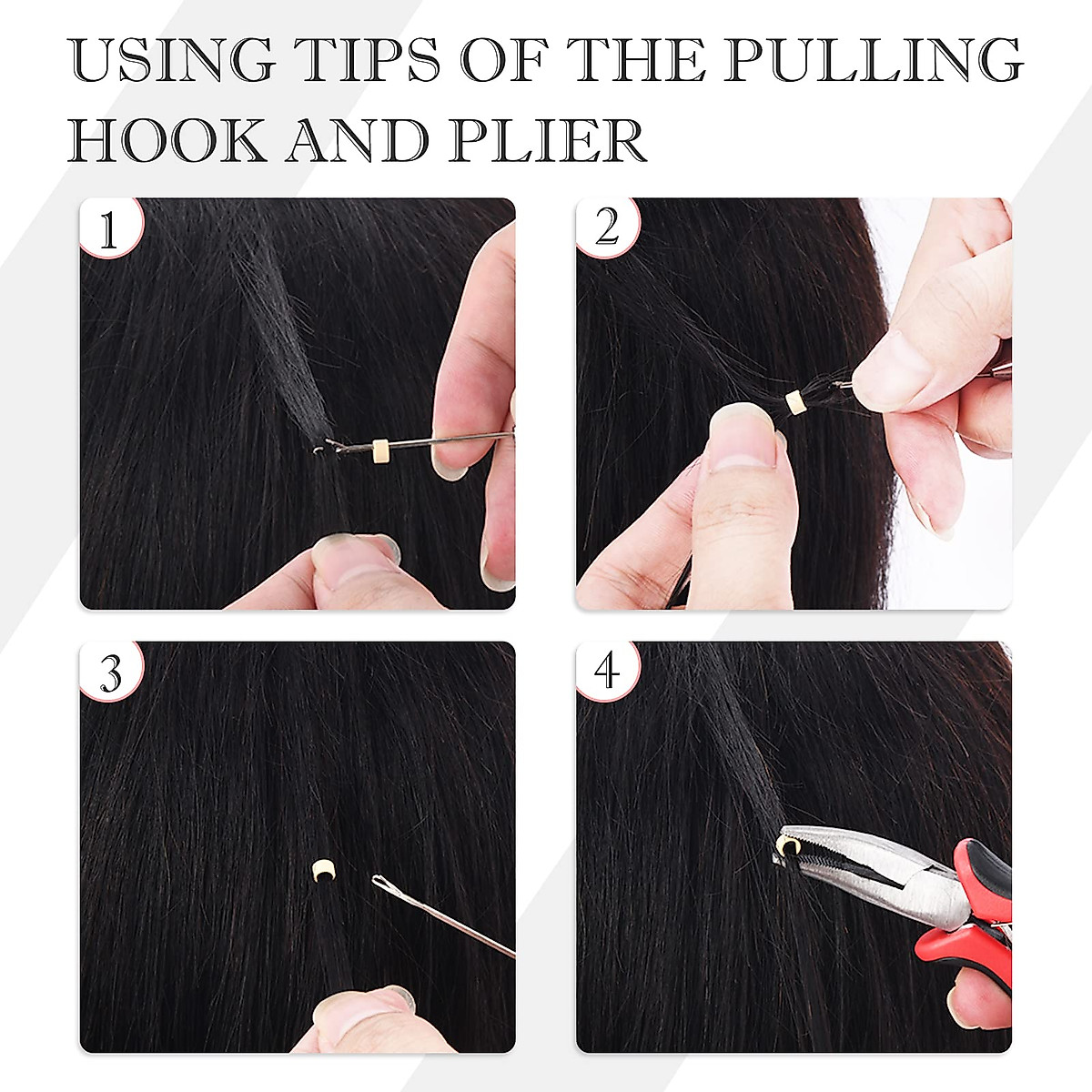 USING TIPS OF THE PULLING HOOK AND PLIER

1

2

3

4