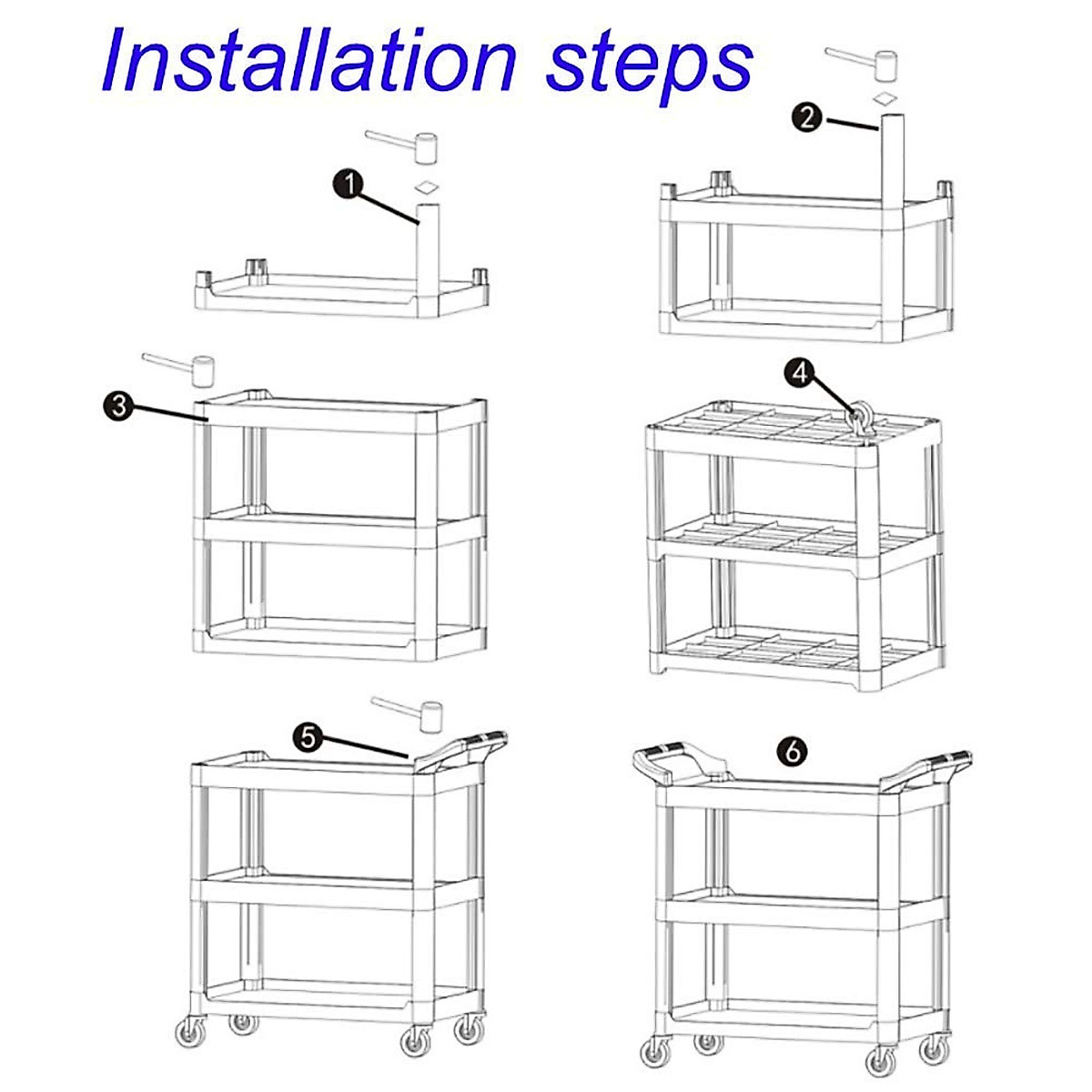 Installation steps

1

2

3

4

5

6