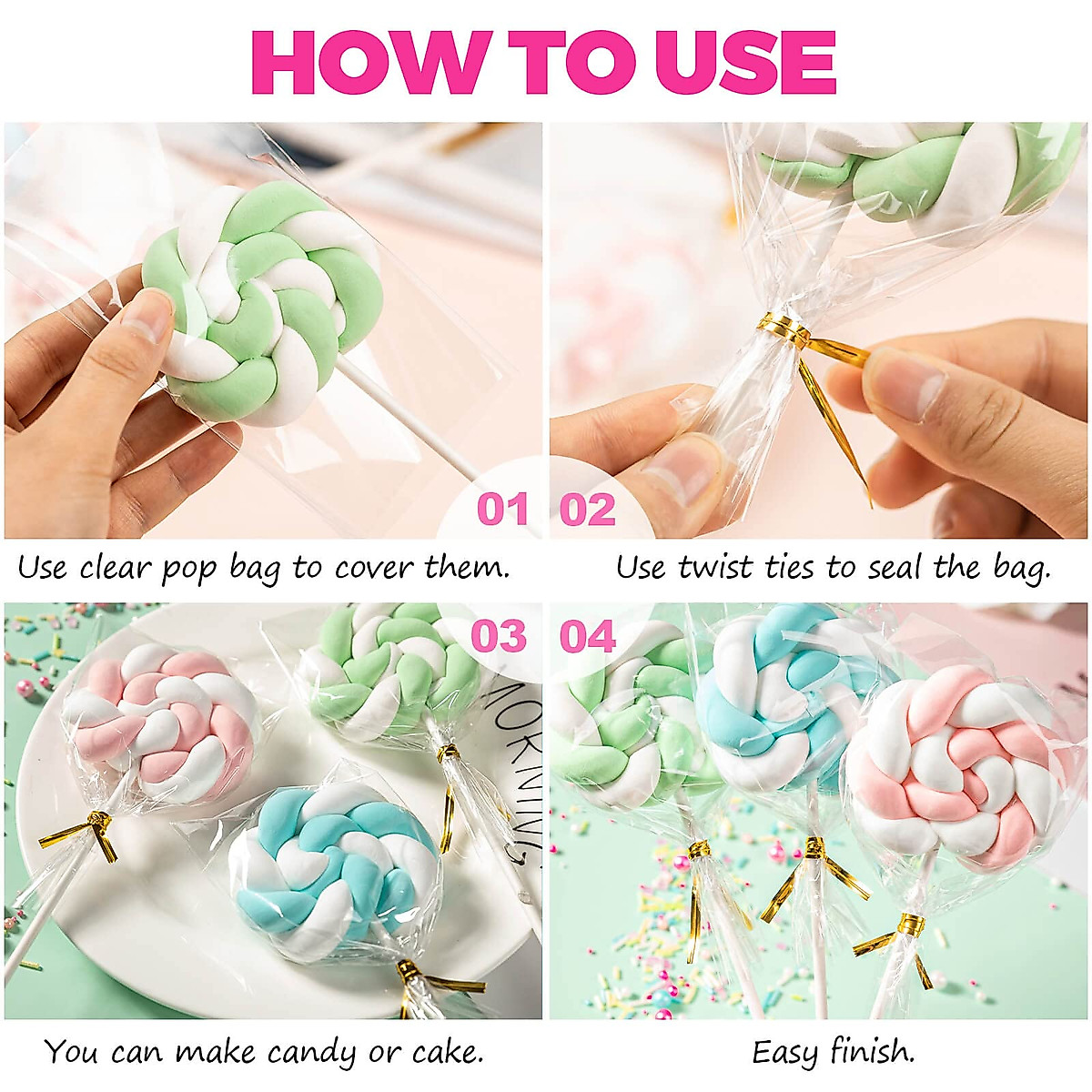 HOW TO USE

01

Use clear pop bag to cover them.

02

Use twist ties to seal the bag.

03

MORNING

You can make candy or cake.

04

Easy finish.