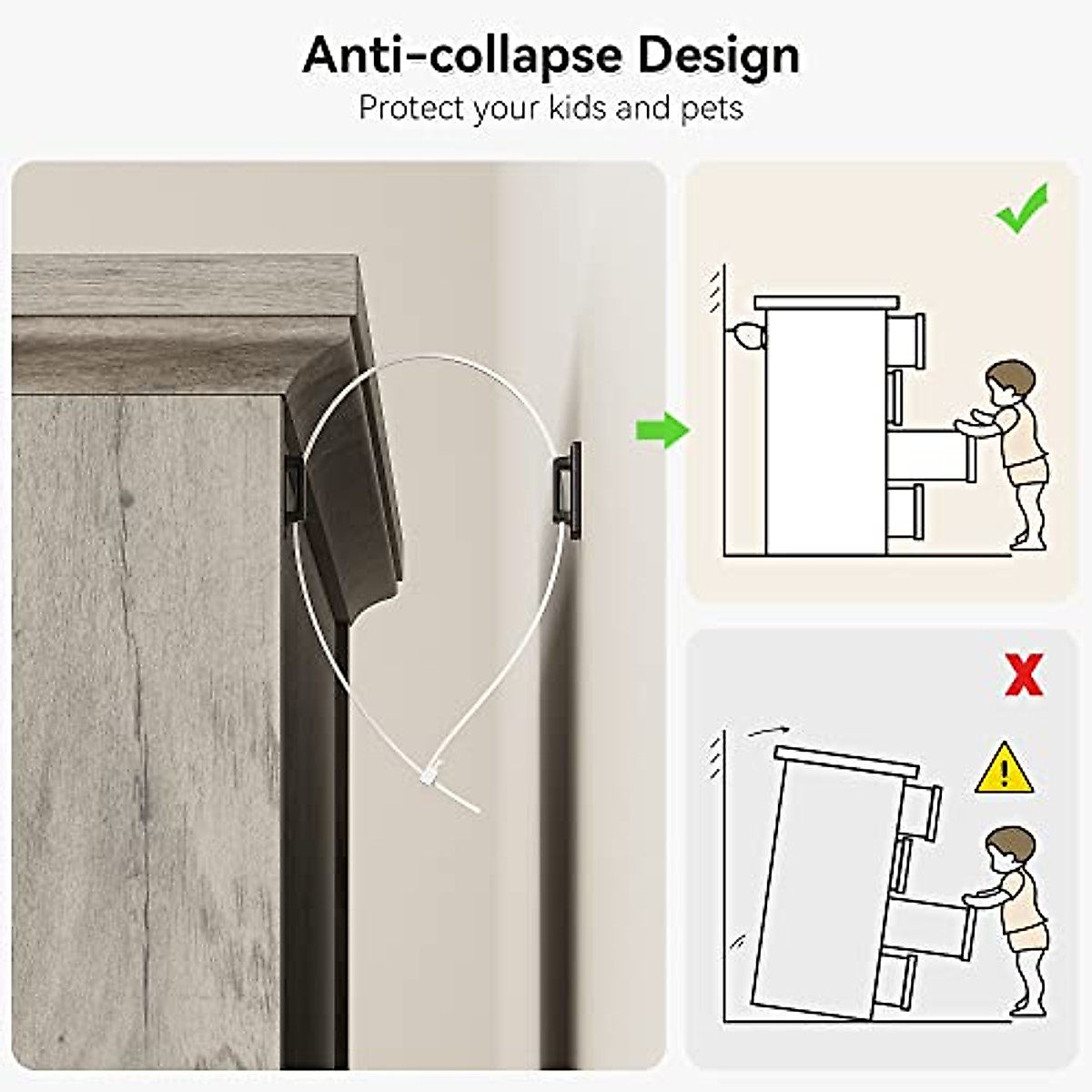 Anti-collapse Design
Protect your kids and pets