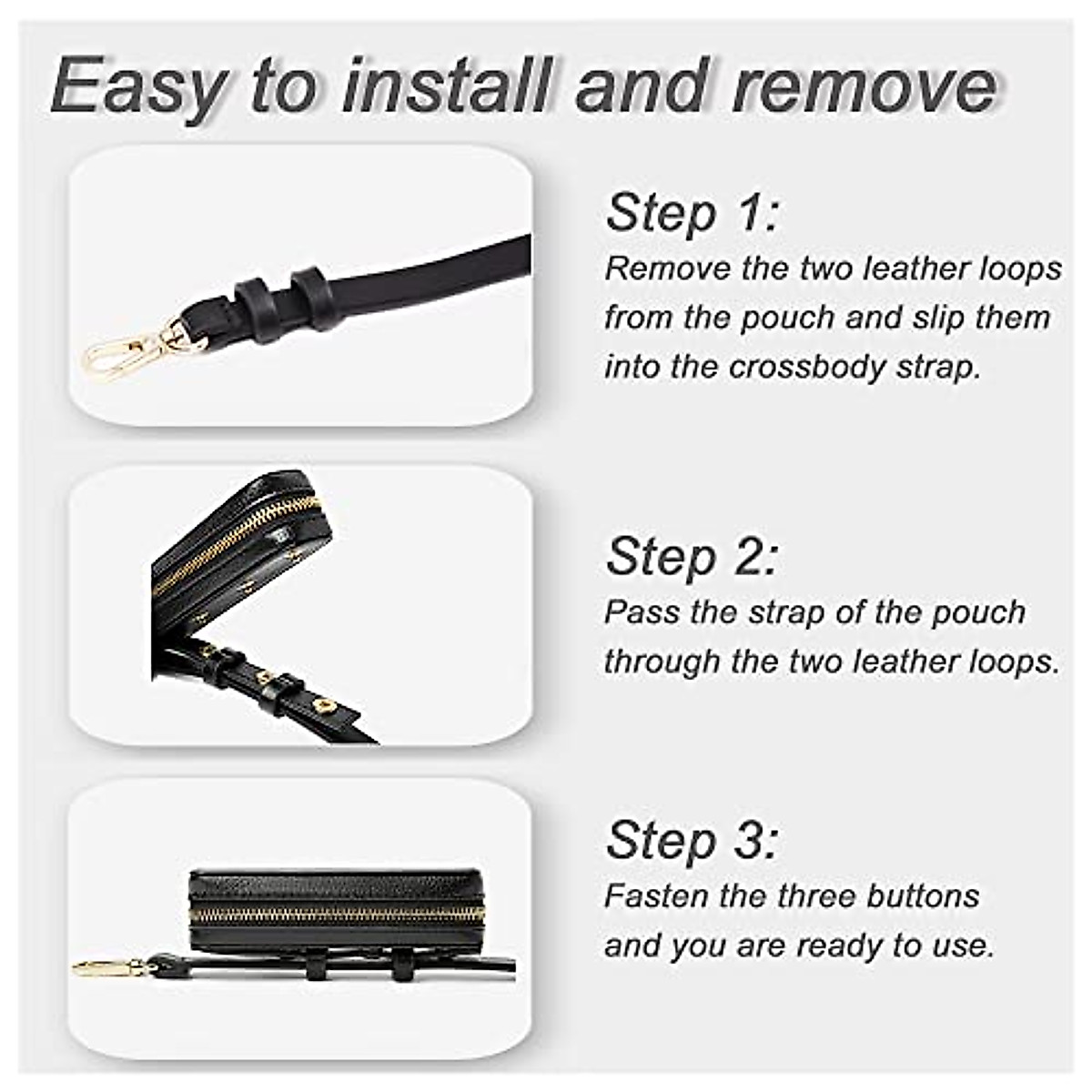 Easy to install and remove

Step 1:
Remove the two leather loops from the pouch and slip them into the crossbody strap.

Step 2:
Pass the strap of the pouch through the two leather loops.

Step 3:
Fasten the three buttons and you are ready to use.