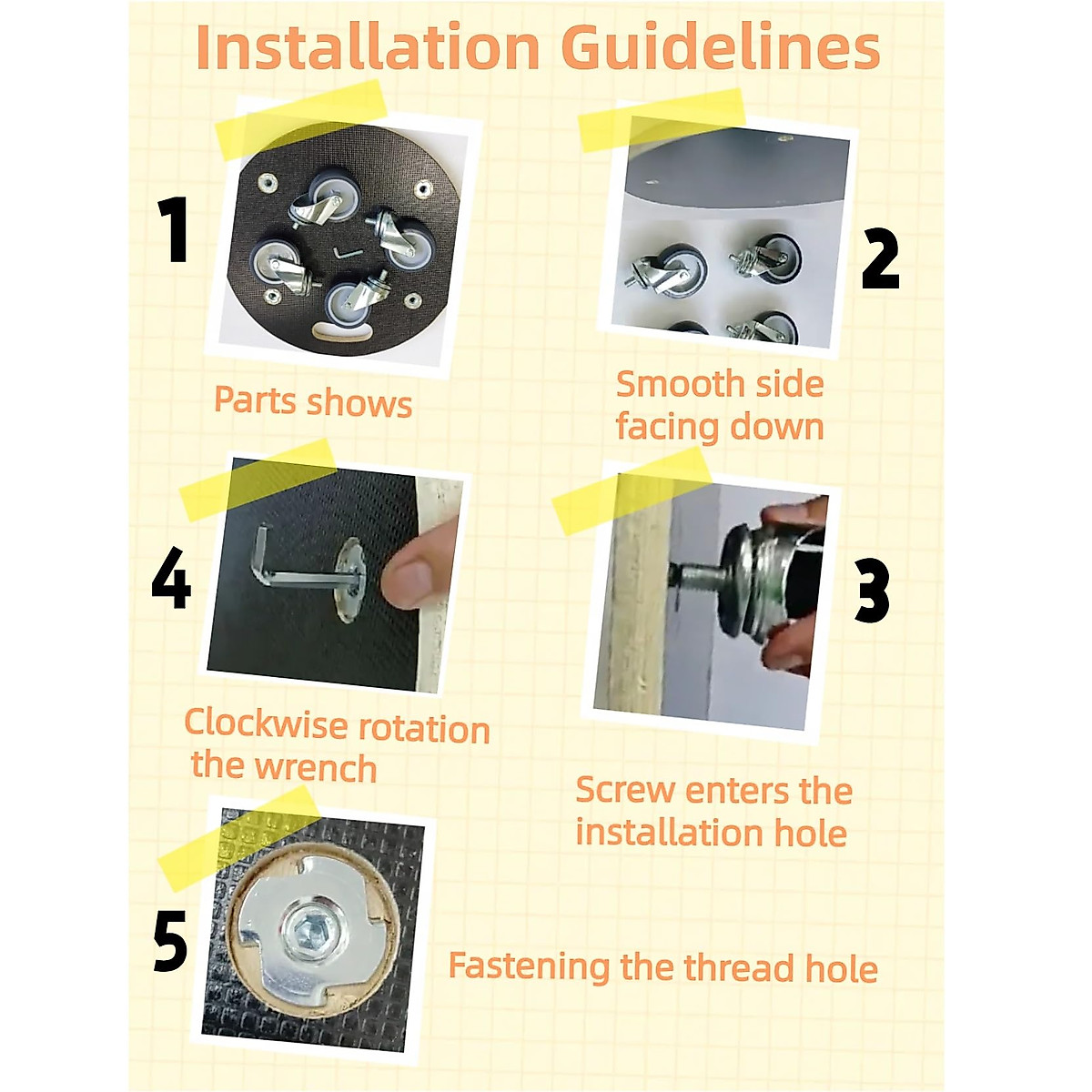 Installation Guidelines

1

Parts shows

2

Smooth side facing down

4

Clockwise rotation the wrench

3

Screw enters the installation hole

5

Fastening the thread hole