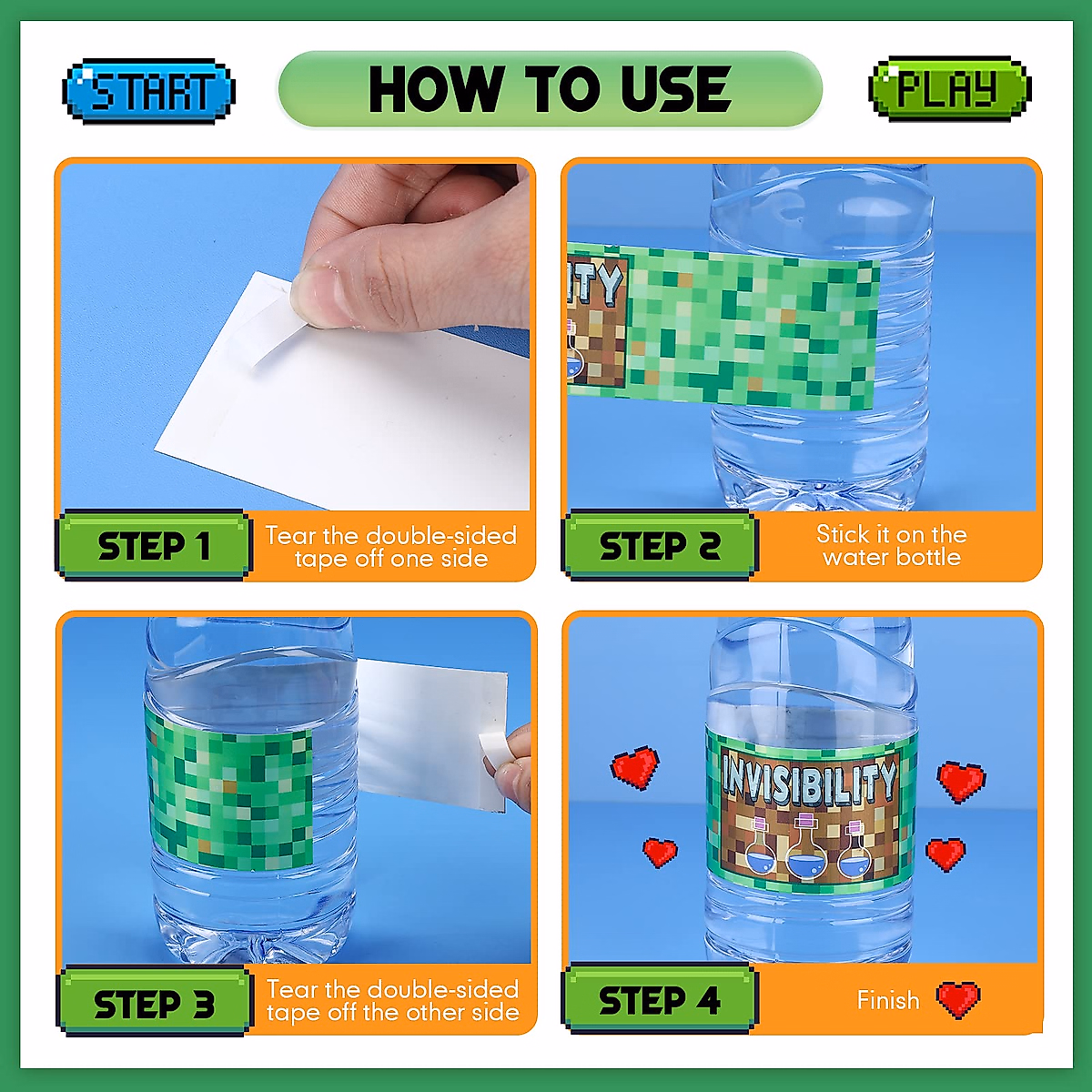 START

HOW TO USE

PLAY

STEP 1
Tear the double-sided tape off one side

ITY

STEP 2
Stick it on the water bottle

STEP 3
Tear the double-sided tape off the other side

INVISIBILITY

STEP 4
Finish