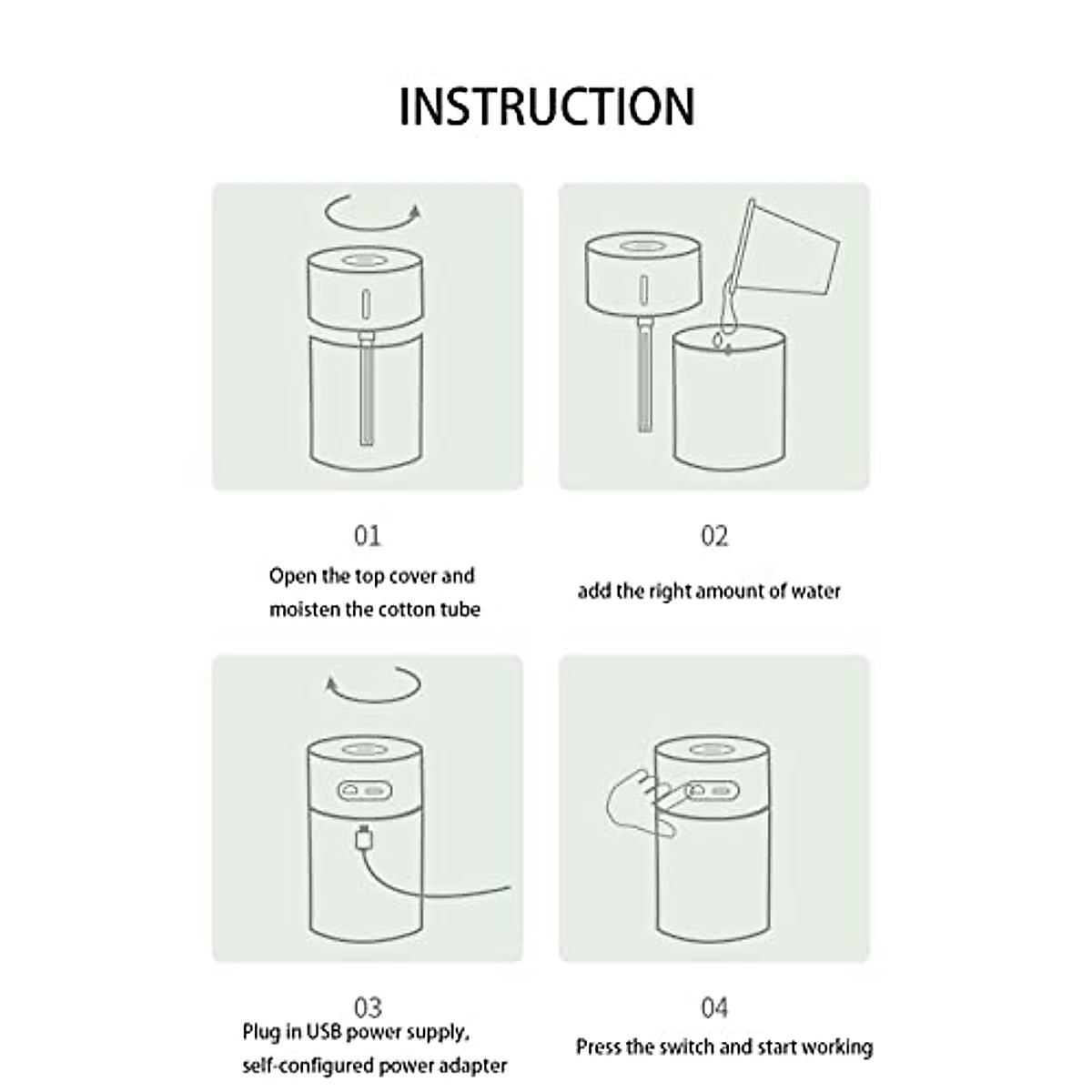 INSTRUCTION

01
Open the top cover and moisten the cotton tube

02
add the right amount of water

03
Plug in USB power supply, self-configured power adapter

04
Press the switch and start working