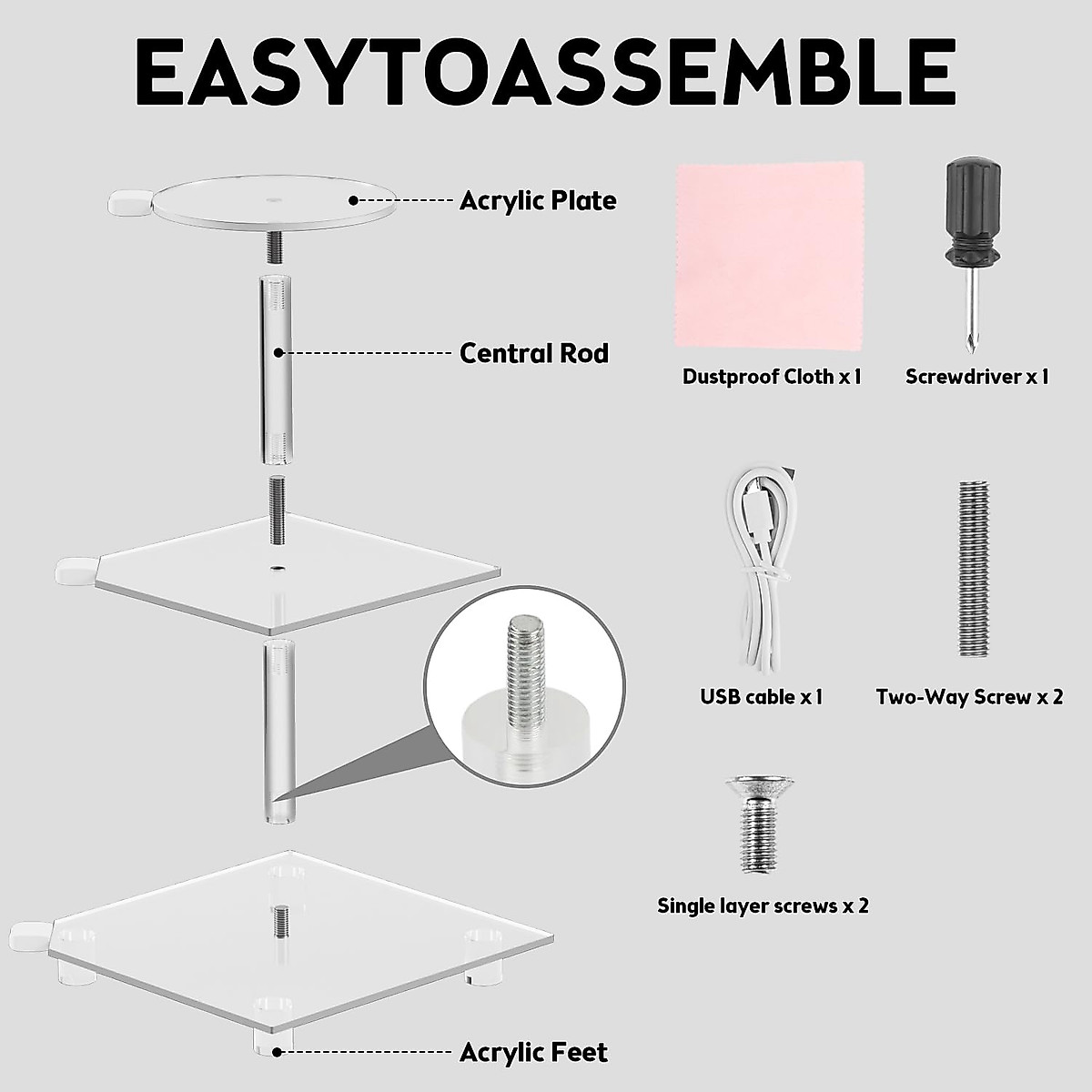 EASYTOASSEMBLE

Acrylic Plate

Central Rod

Acrylic Feet

Dustproof Cloth x 1

Screwdriver x 1

USB cable x 1

Two-Way Screw x 2

Single layer screws x 2