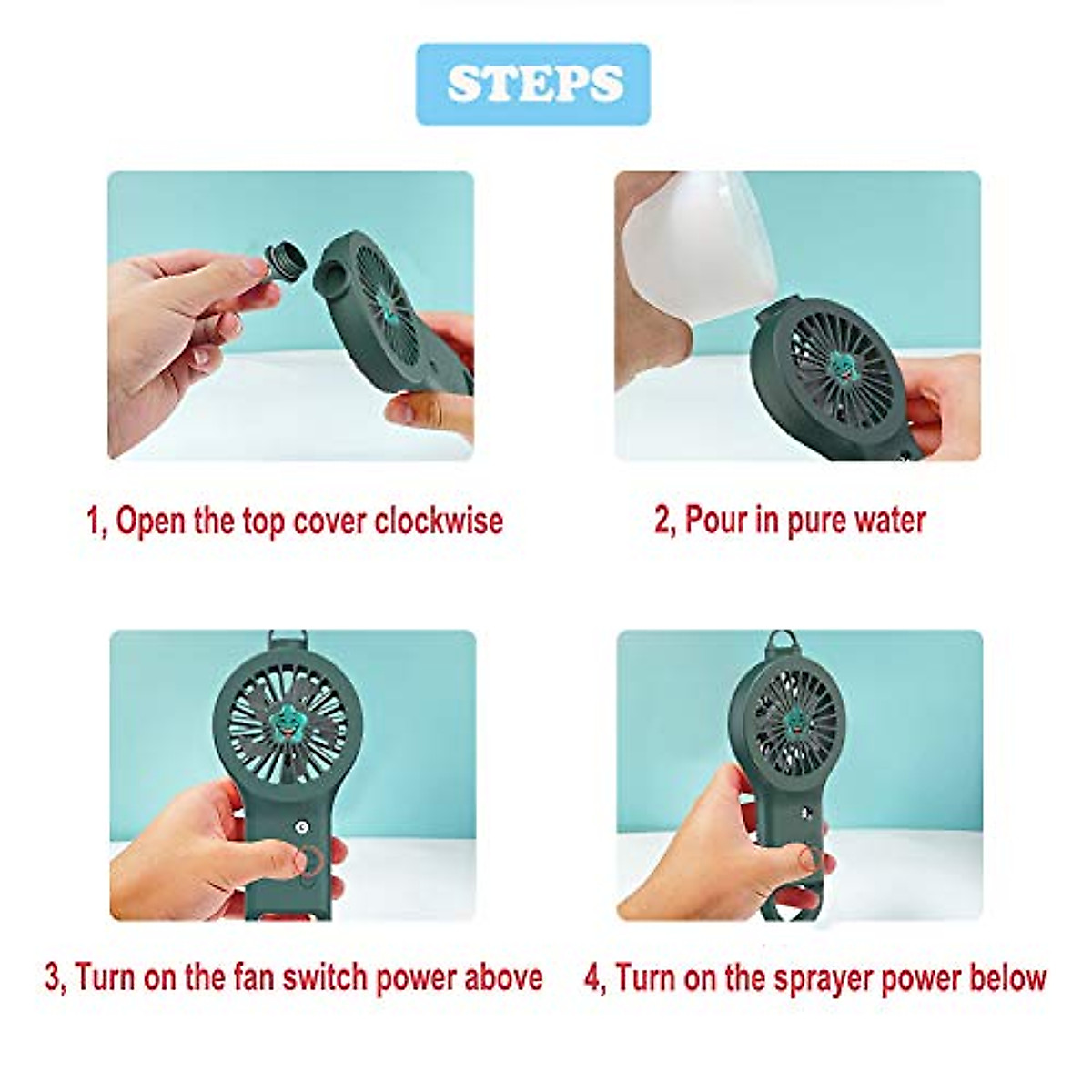 STEPS

1, Open the top cover clockwise

2, Pour in pure water

3, Turn on the fan switch power above

4, Turn on the sprayer power below