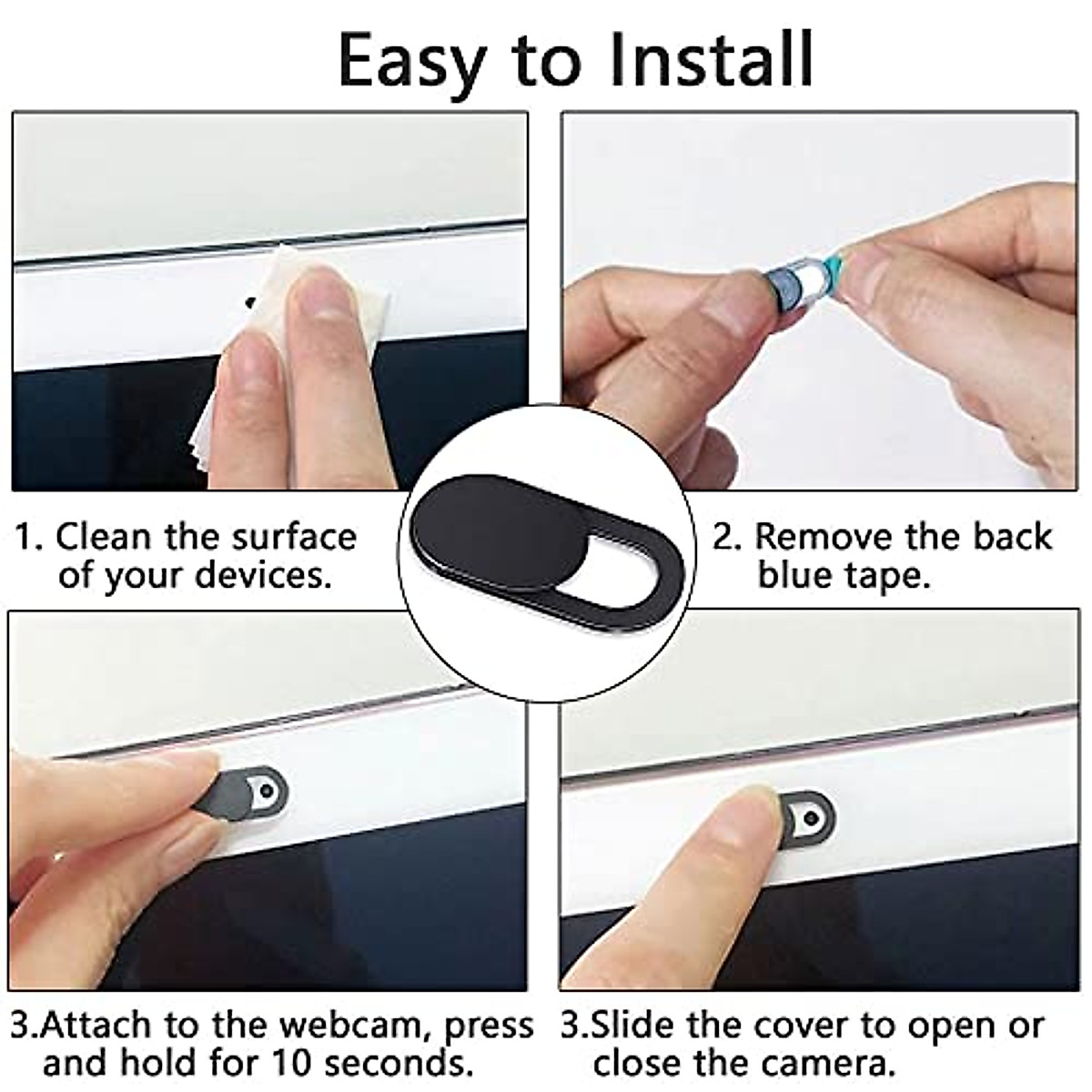 Easy to Install

1. Clean the surface of your devices.

2. Remove the back blue tape.

3.Attach to the webcam, press and hold for 10 seconds.

3.Slide the cover to open or close the camera.