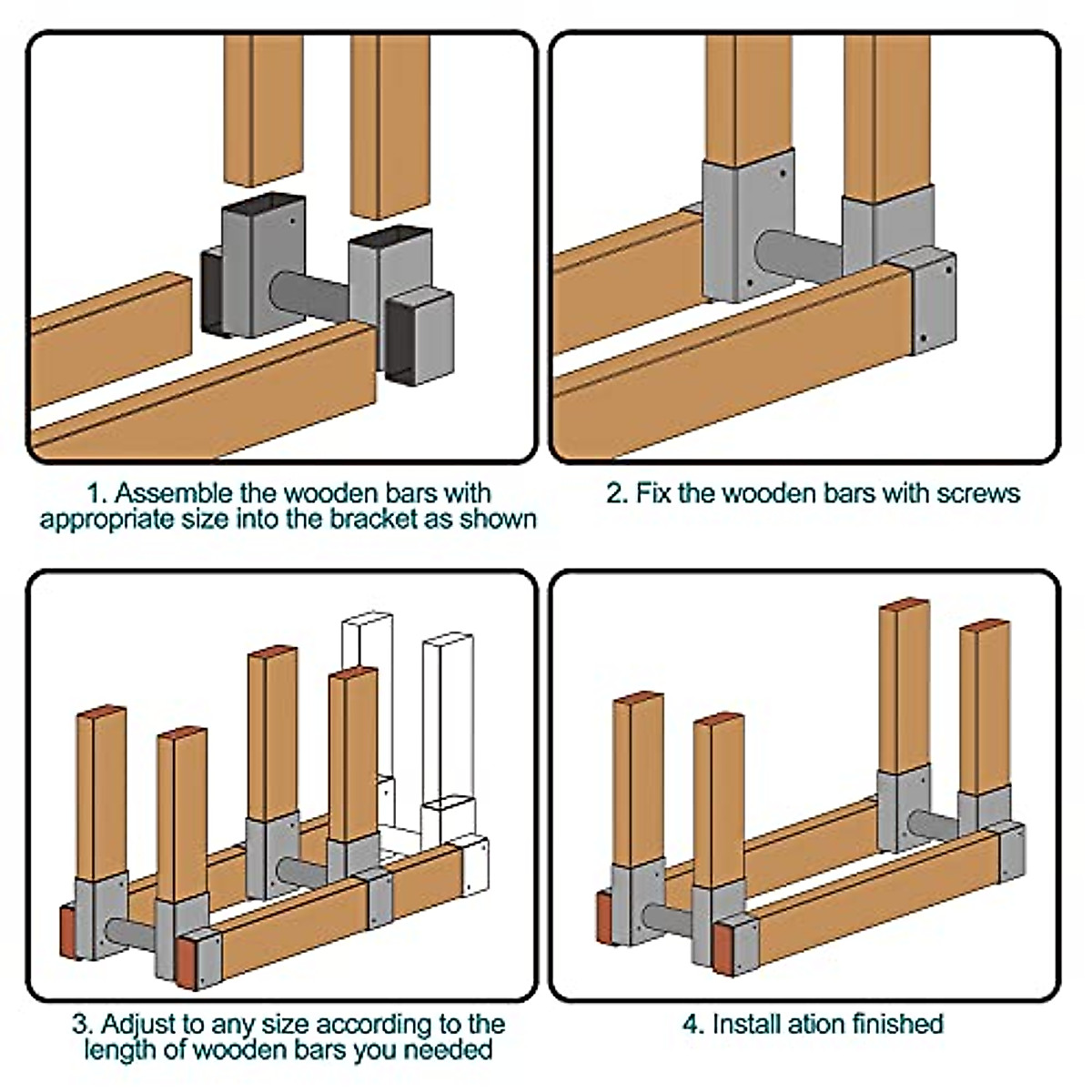 1. Assemble the wooden bars with appropriate size into the bracket as shown

2. Fix the wooden bars with screws

3. Adjust to any size according to the length of wooden bars you needed

4. Install ation finished