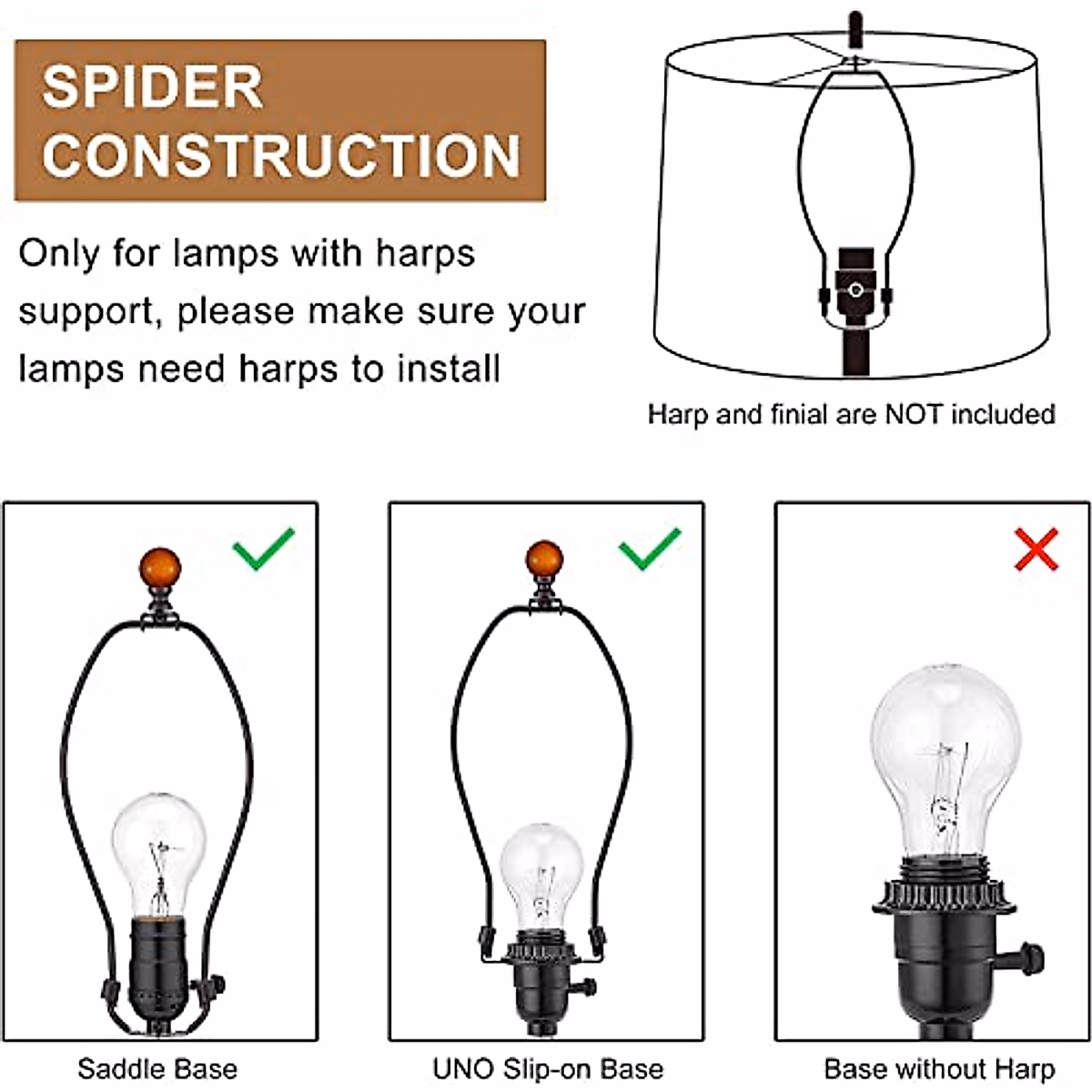 SPIDER CONSTRUCTION

Only for lamps with harps support, please make sure your lamps need harps to install

Harp and finial are NOT included

Saddle Base

UNO Slip-on Base

Base without Harp