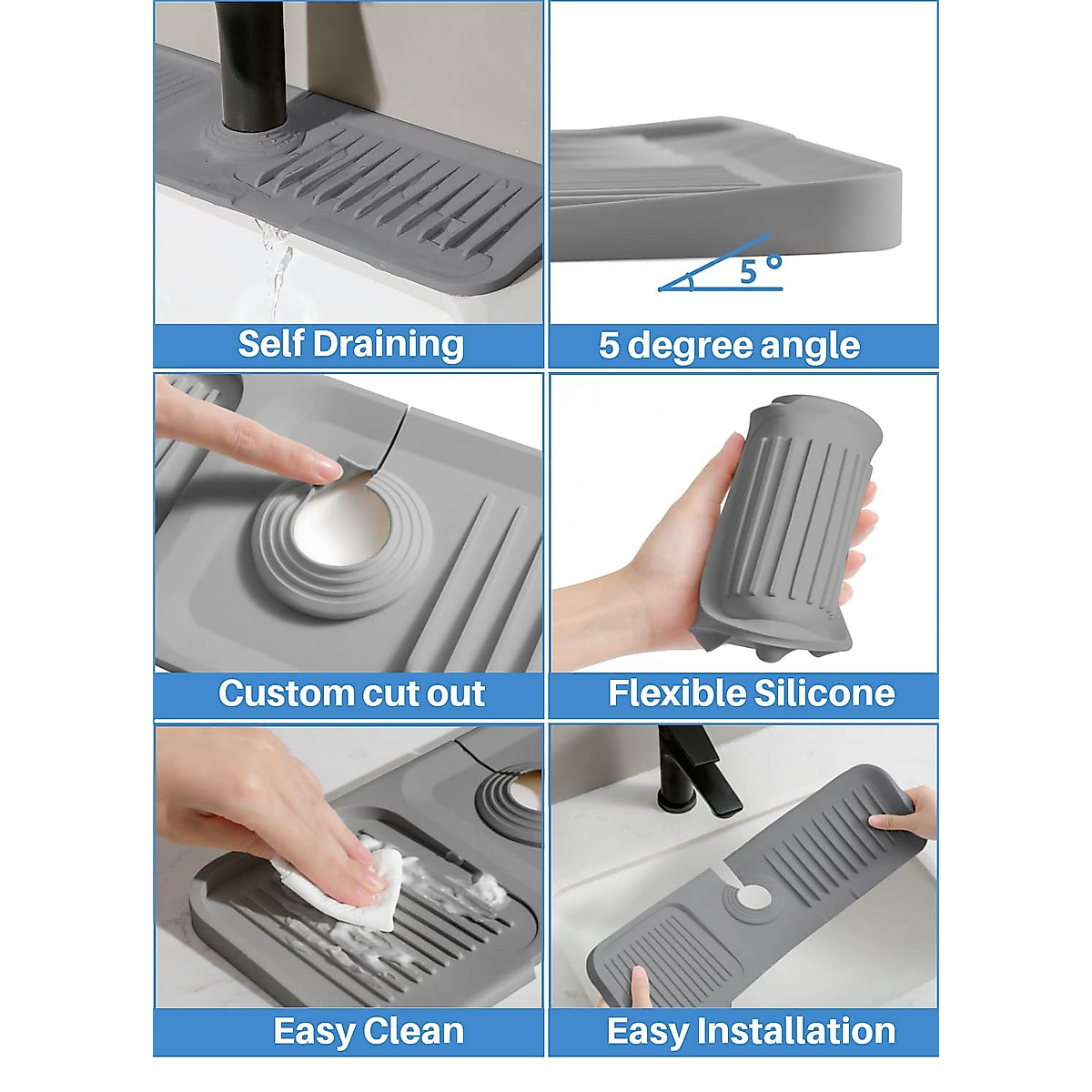 Self Draining

5 °

5 degree angle

Custom cut out

Flexible Silicone

Easy Clean

Easy Installation