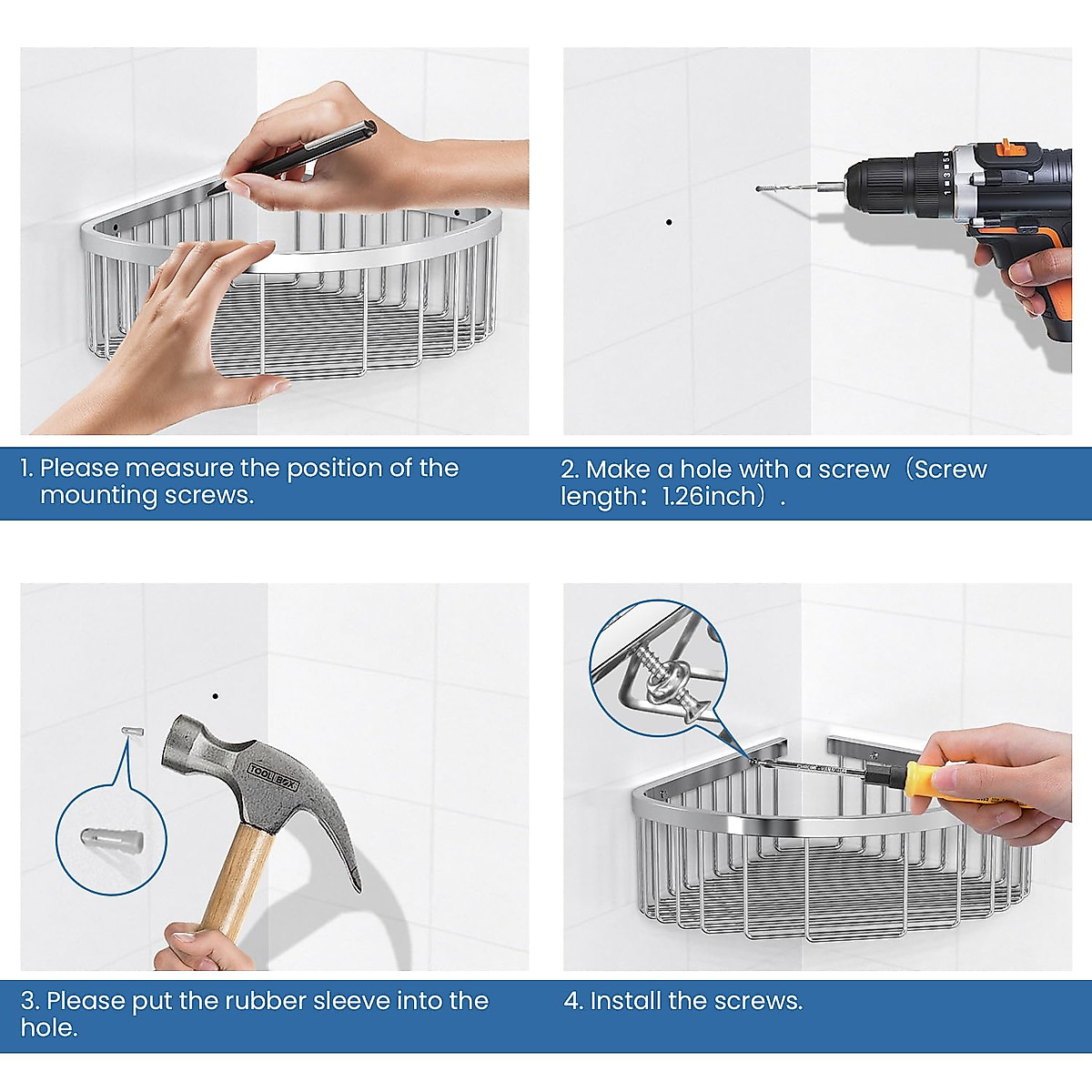 1. Please measure the position of the mounting screws.

2. Make a hole with a screw（Screw length：1.26inch）.

TOOL BOX

3. Please put the rubber sleeve into the hole.

4. Install the screws.