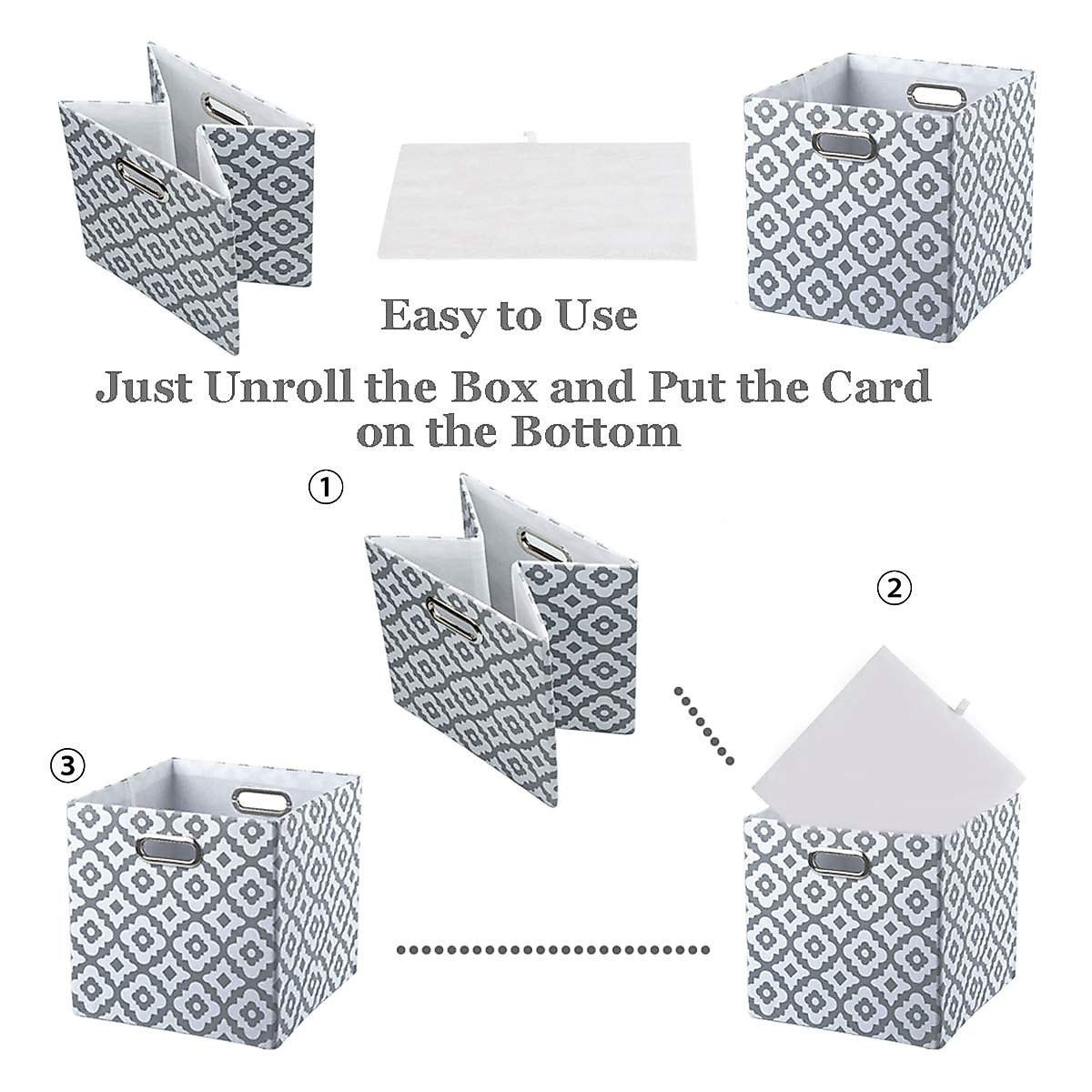 Easy to Use

Just Unroll the Box and Put the Card on the Bottom

①

②

③