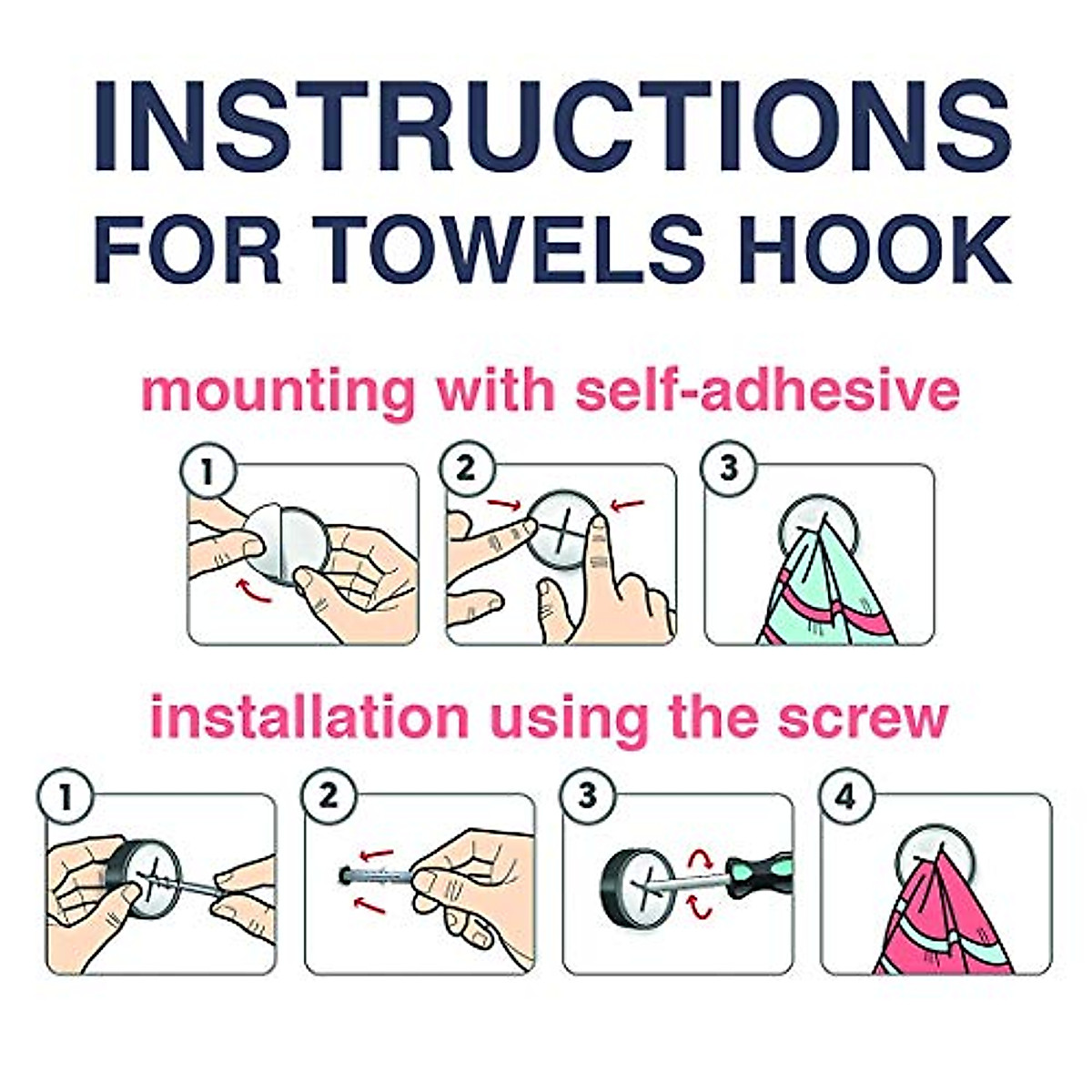 INSTRUCTIONS FOR TOWELS HOOK

mounting with self-adhesive

1

2

3

installation using the screw

1

2

3

4