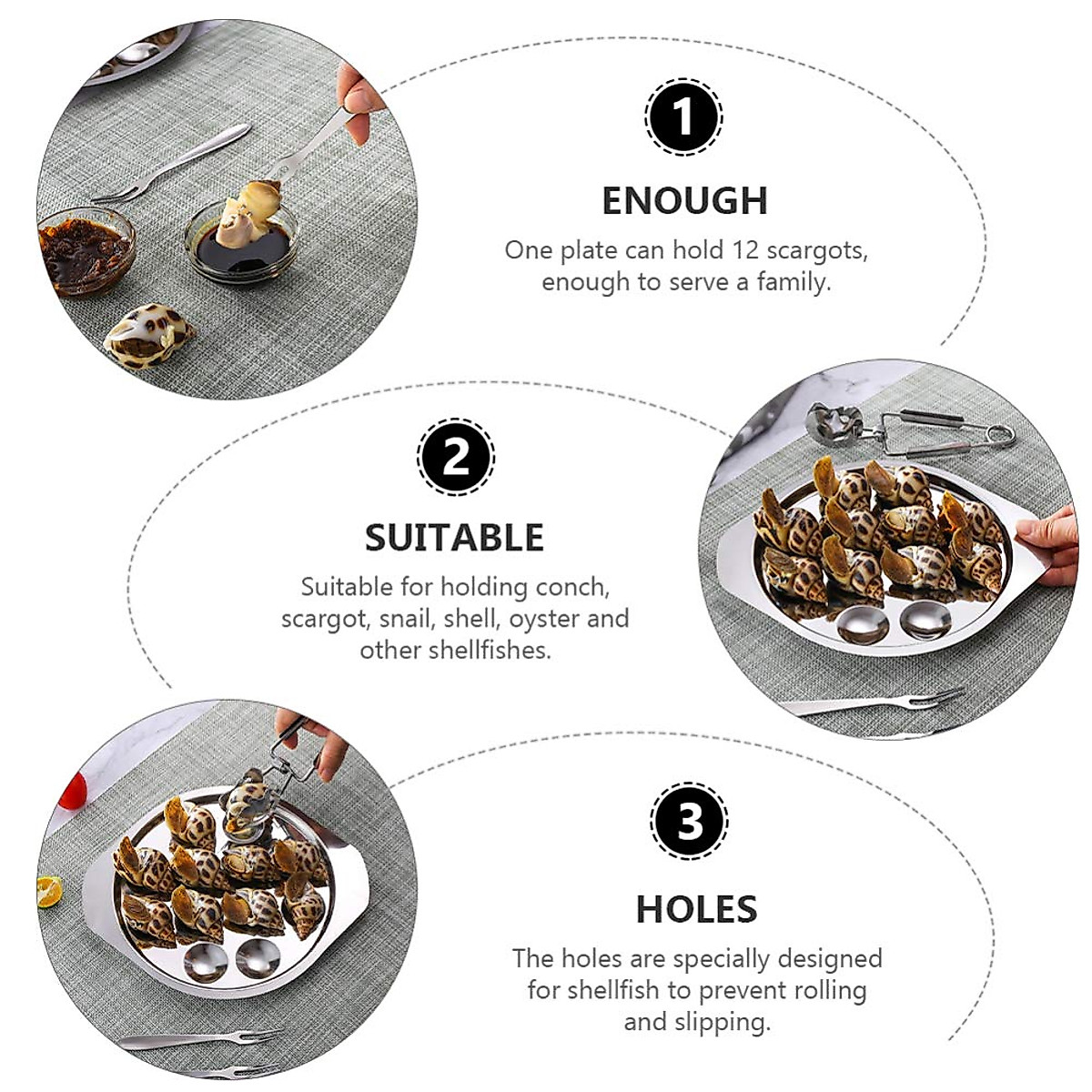 1

ENOUGH

One plate can hold 12 scargots, enough to serve a family.

2

SUITABLE

Suitable for holding conch, scargot, snail, shell, oyster and other shellfishes.

3

HOLES

The holes are specially designed for shellfish to prevent rolling and slipping.