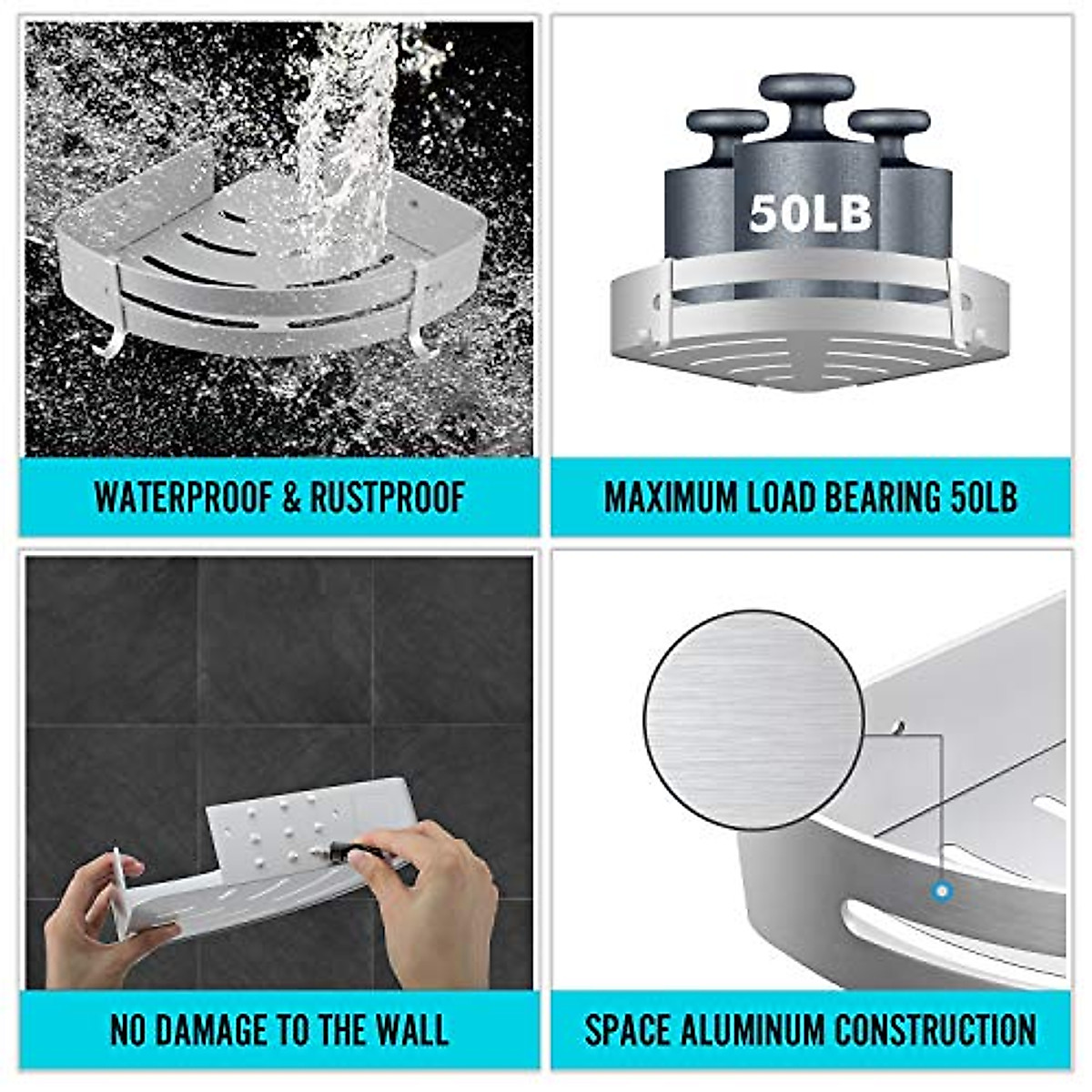 WATERPROOF & RUSTPROOF

50LB

MAXIMUM LOAD BEARING 50LB

NO DAMAGE TO THE WALL

SPACE ALUMINUM CONSTRUCTION