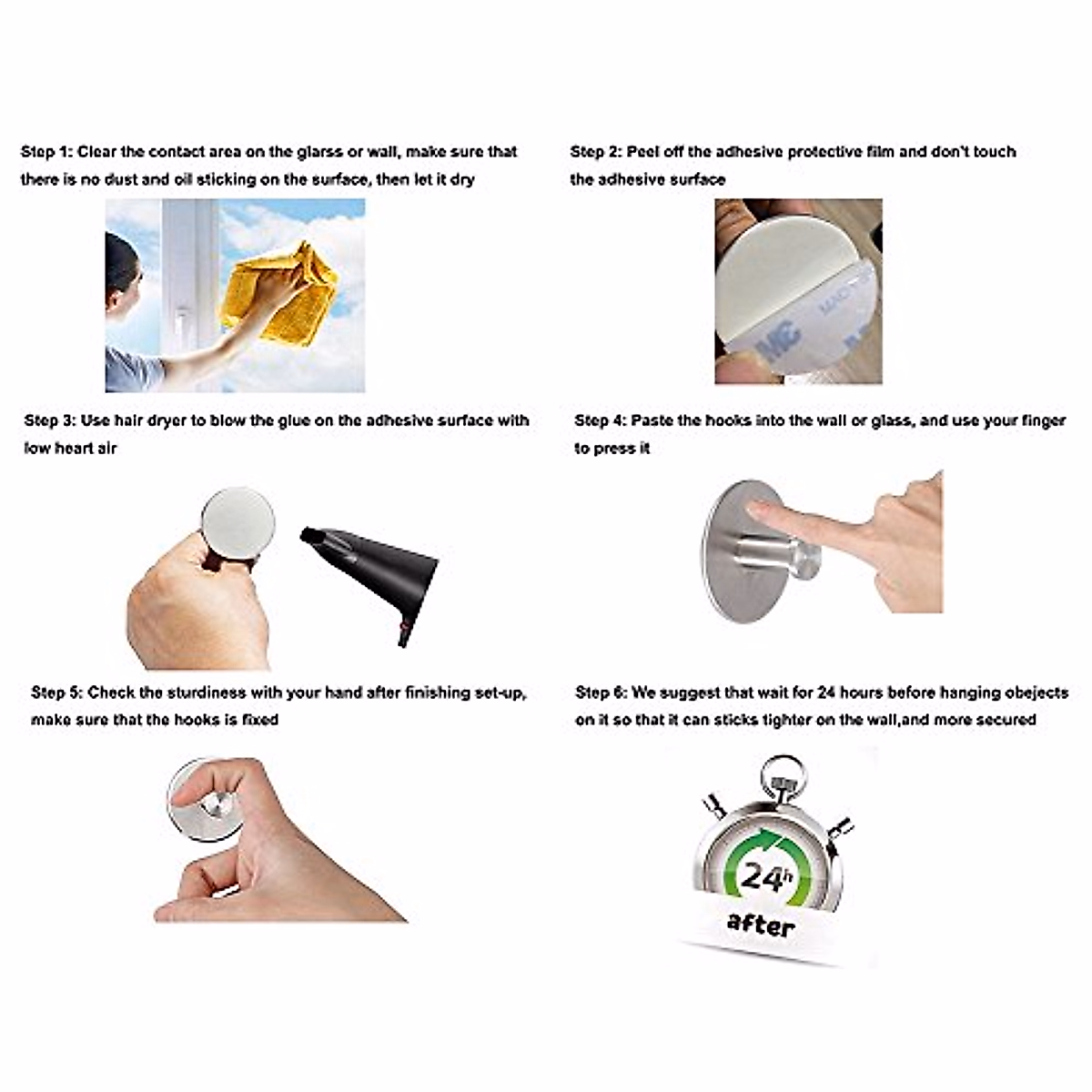 Step 1: Clear the contact area on the glarss or wall, make sure that there is no dust and oil sticking on the surface, then let it dry

Step 2: Peel off the adhesive protective film and don't touch the adhesive surface

3M

Step 3: Use hair dryer to blow the glue on the adhesive surface with low heart air

Step 4: Paste the hooks into the wall or glass, and use your finger to press it

Step 5: Check the sturdiness with your hand after finishing set-up, make sure that the hooks is fixed

Step 6: We suggest that wait for 24 hours before hanging obejects on it so that it can sticks tighter on the wall,and more secured

24h

after