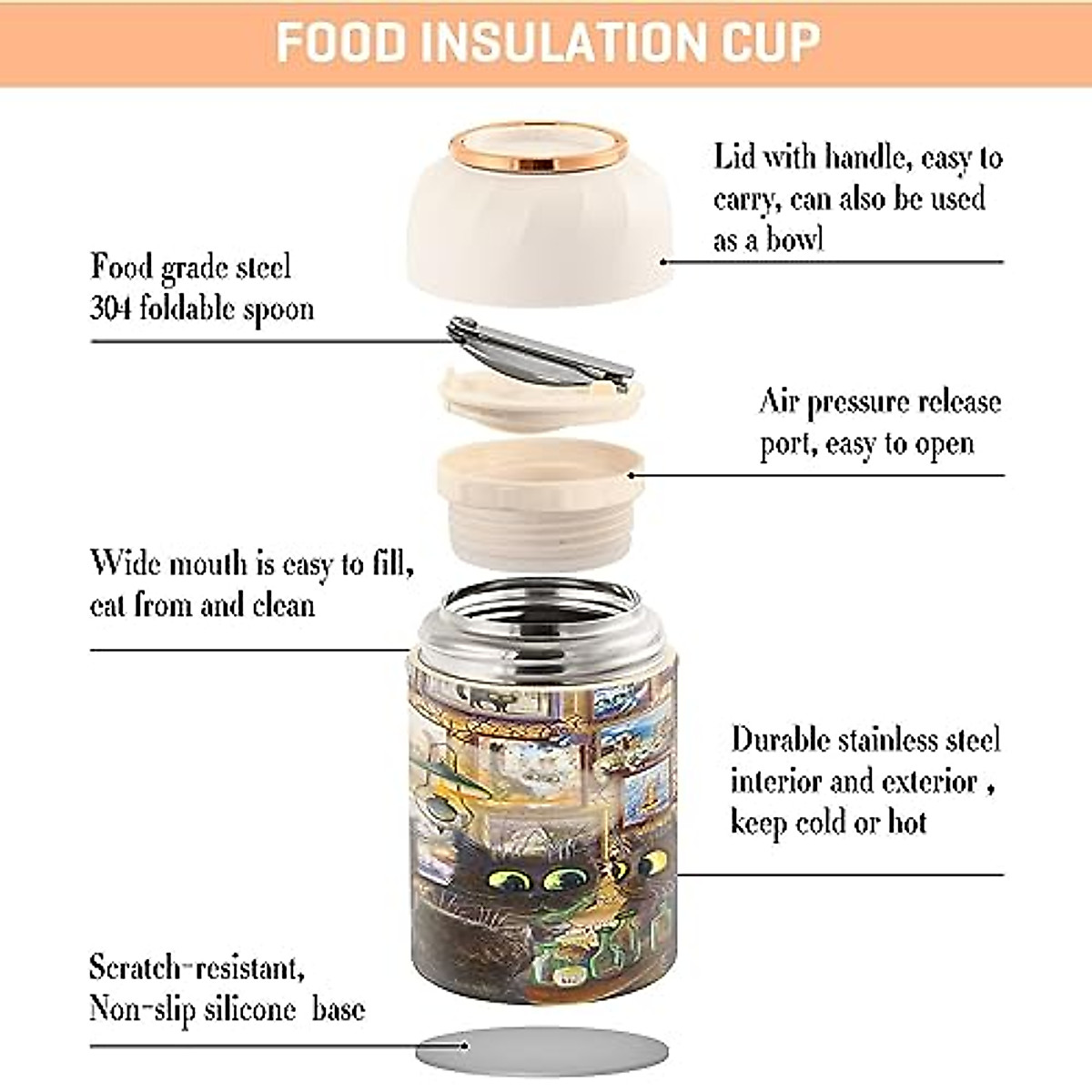 FOOD INSULATION CUP

Lid with handle, easy to carry, can also be used as a bowl

Food grade steel 304 foldable spoon

Air pressure release port, easy to open

Wide mouth is easy to fill, eat from and clean

Durable stainless steel interior and exterior , keep cold or hot

Scratch-resistant, Non-slip silicone base