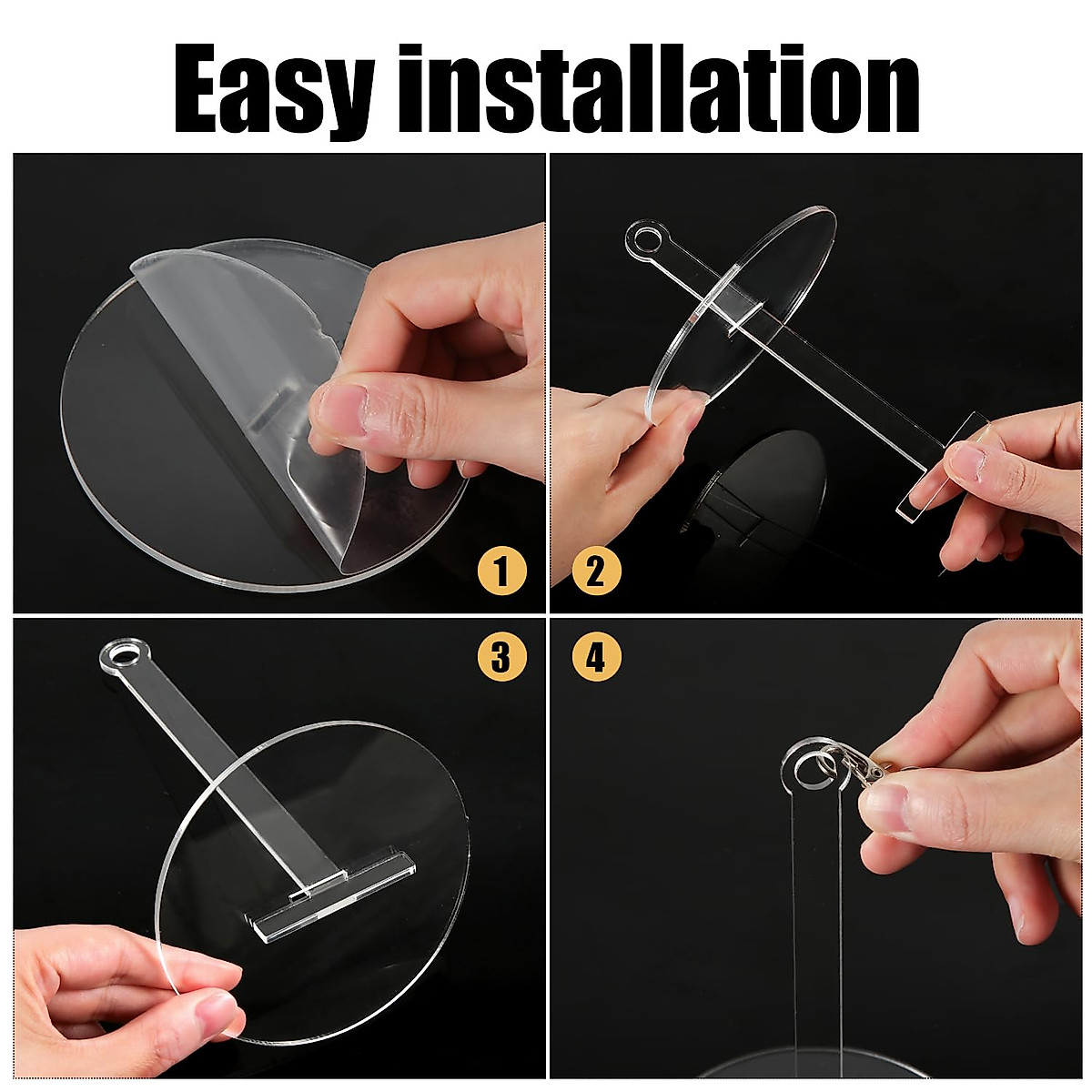 Easy installation

1

2

3

4