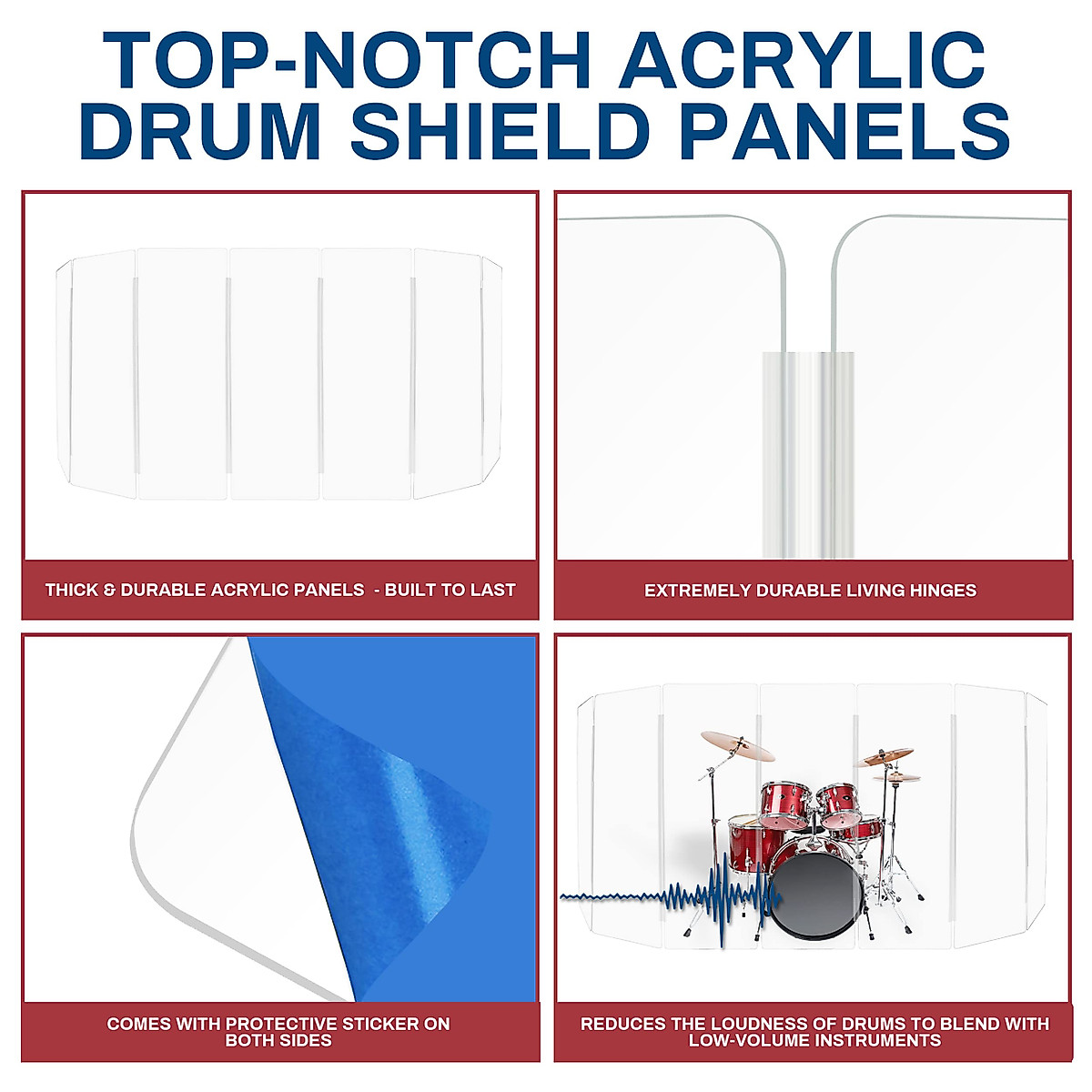 TOP-NOTCH ACRYLIC DRUM SHIELD PANELS

THICK & DURABLE ACRYLIC PANELS - BUILT TO LAST

EXTREMELY DURABLE LIVING HINGES

COMES WITH PROTECTIVE STICKER ON BOTH SIDES

REDUCES THE LOUDNESS OF DRUMS TO BLEND WITH LOW-VOLUME INSTRUMENTS