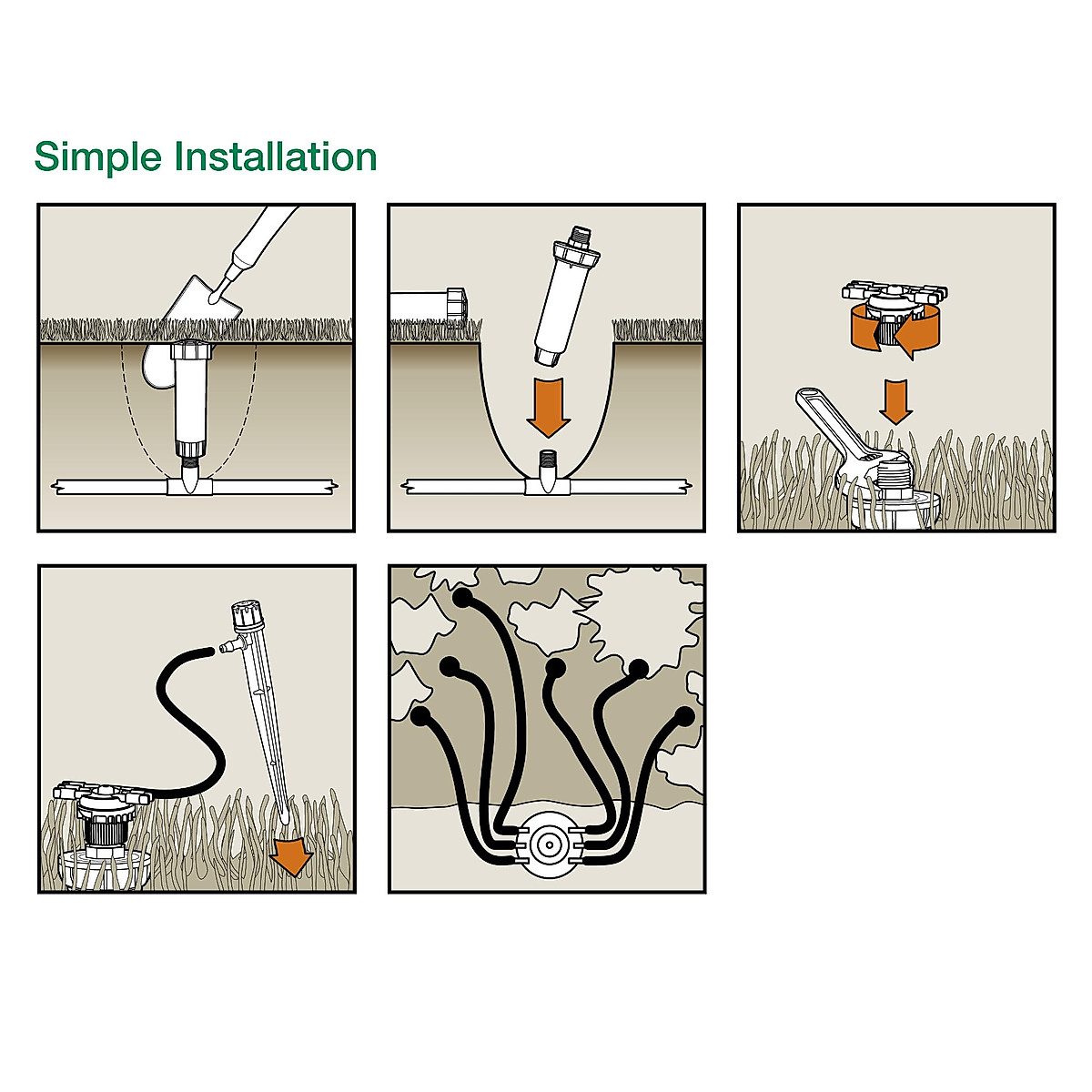 Simple Installation