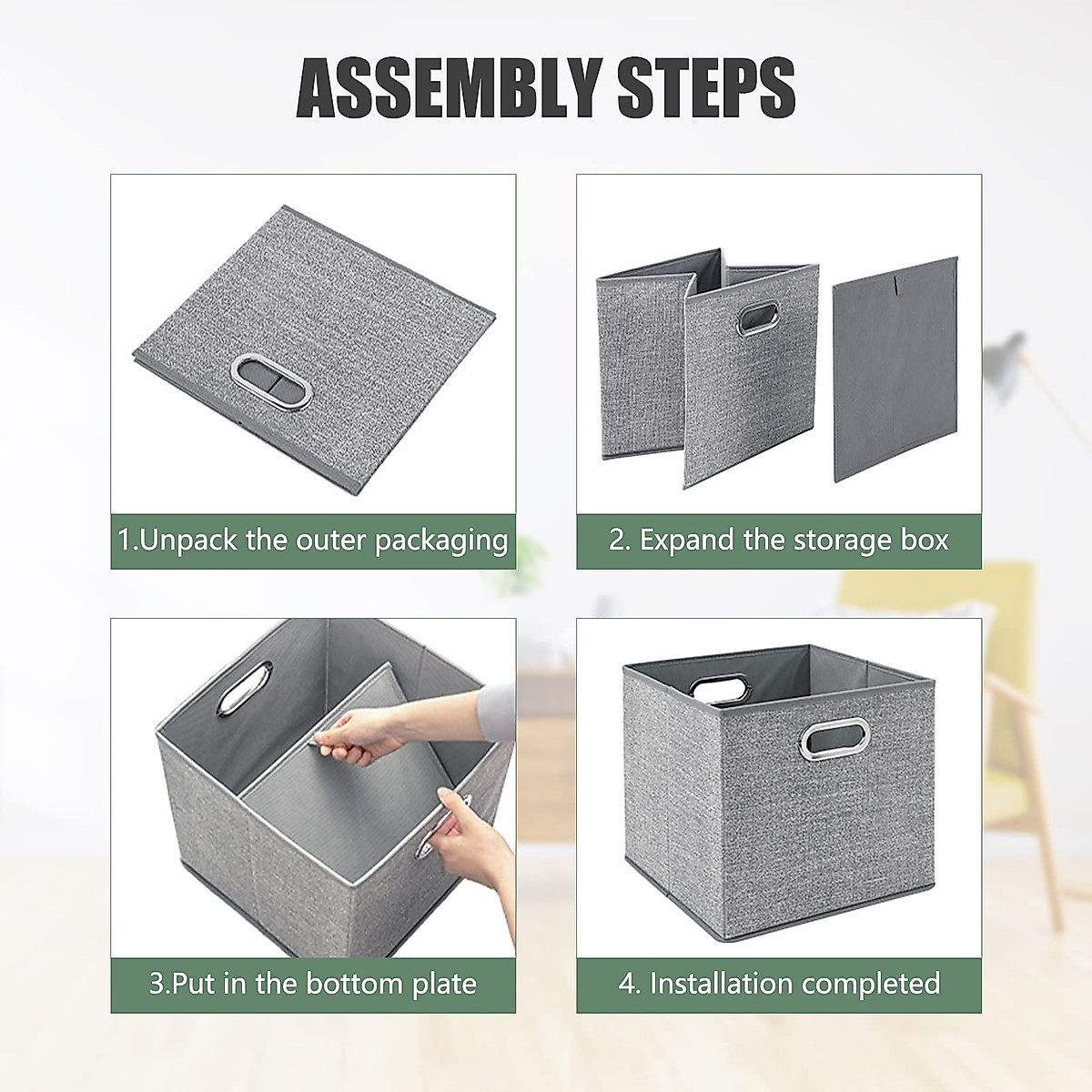 ASSEMBLY STEPS

1.Unpack the outer packaging

2. Expand the storage box

3.Put in the bottom plate

4. Installation completed