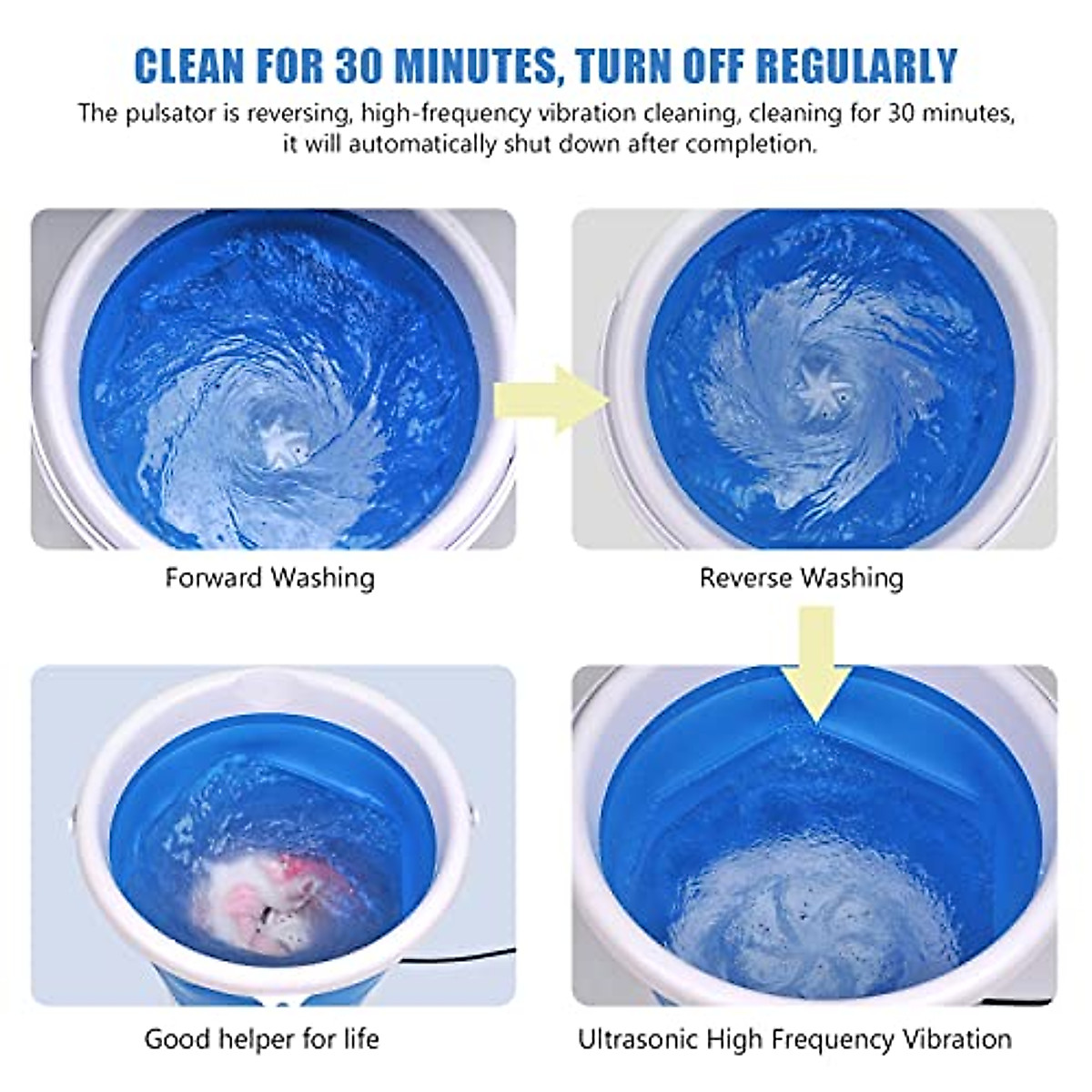 CLEAN FOR 30 MINUTES, TURN OFF REGULARLY

The pulsator is reversing, high-frequency vibration cleaning, cleaning for 30 minutes, it will automatically shut down after completion.

Forward Washing

Reverse Washing

Good helper for life

Ultrasonic High Frequency Vibration