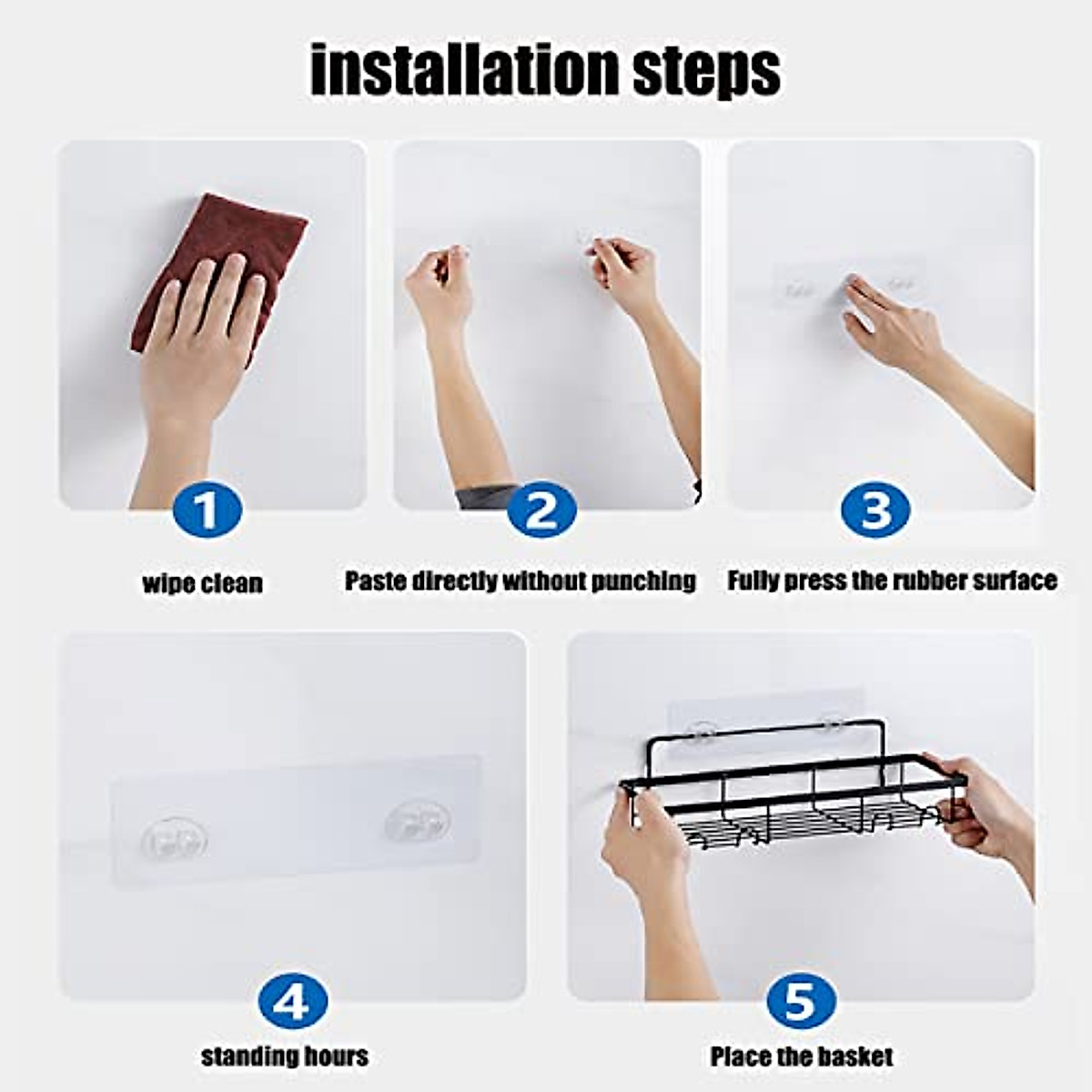 installation steps

1

wipe clean

2

Paste directly without punching

3

Fully press the rubber surface

4

standing hours

5

Place the basket