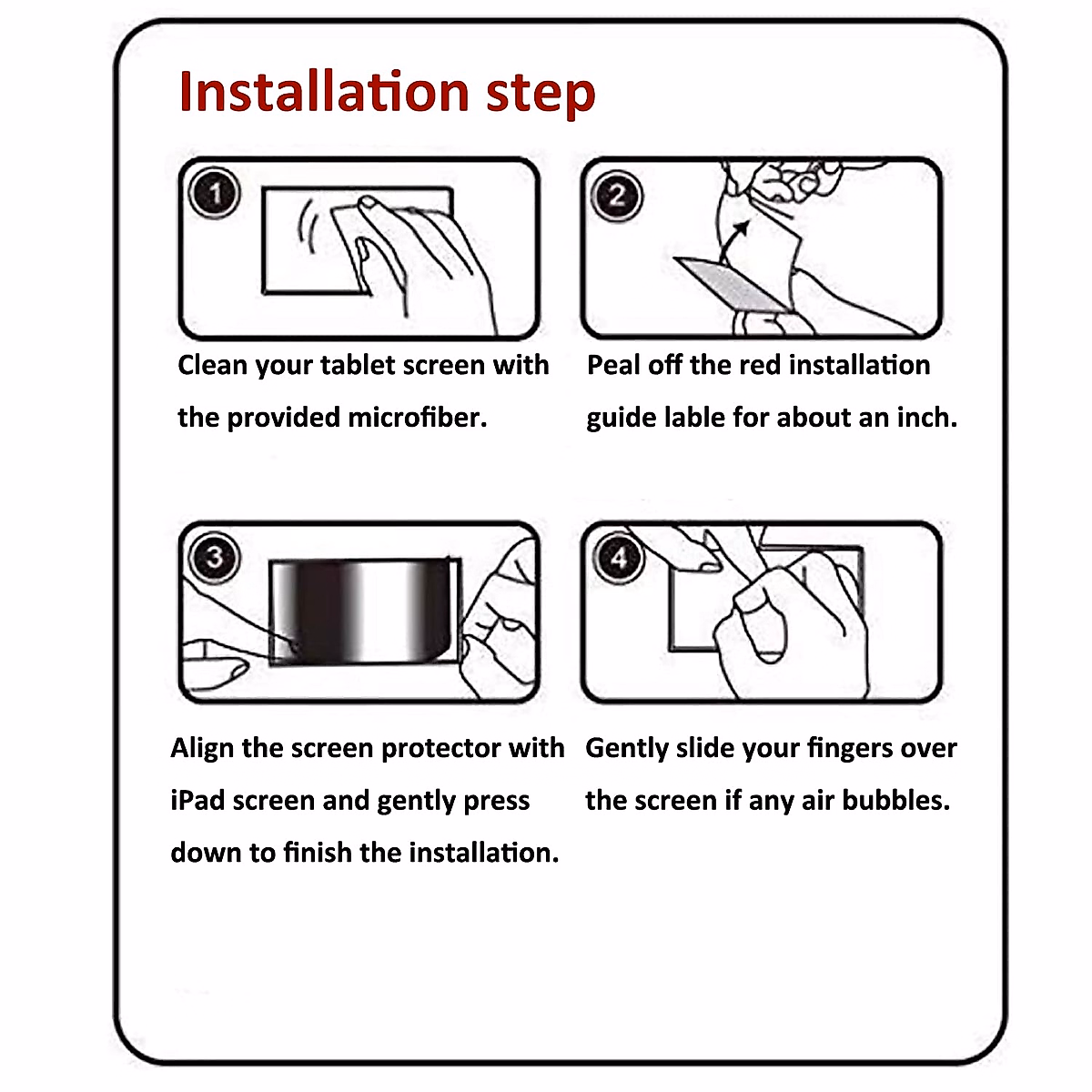 Installation step

1

Clean your tablet screen with the provided microfiber.

2

Peal off the red installation guide lable for about an inch.

3

Align the screen protector with iPad screen and gently press down to finish the installation.

4

Gently slide your fingers over the screen if any air bubbles.