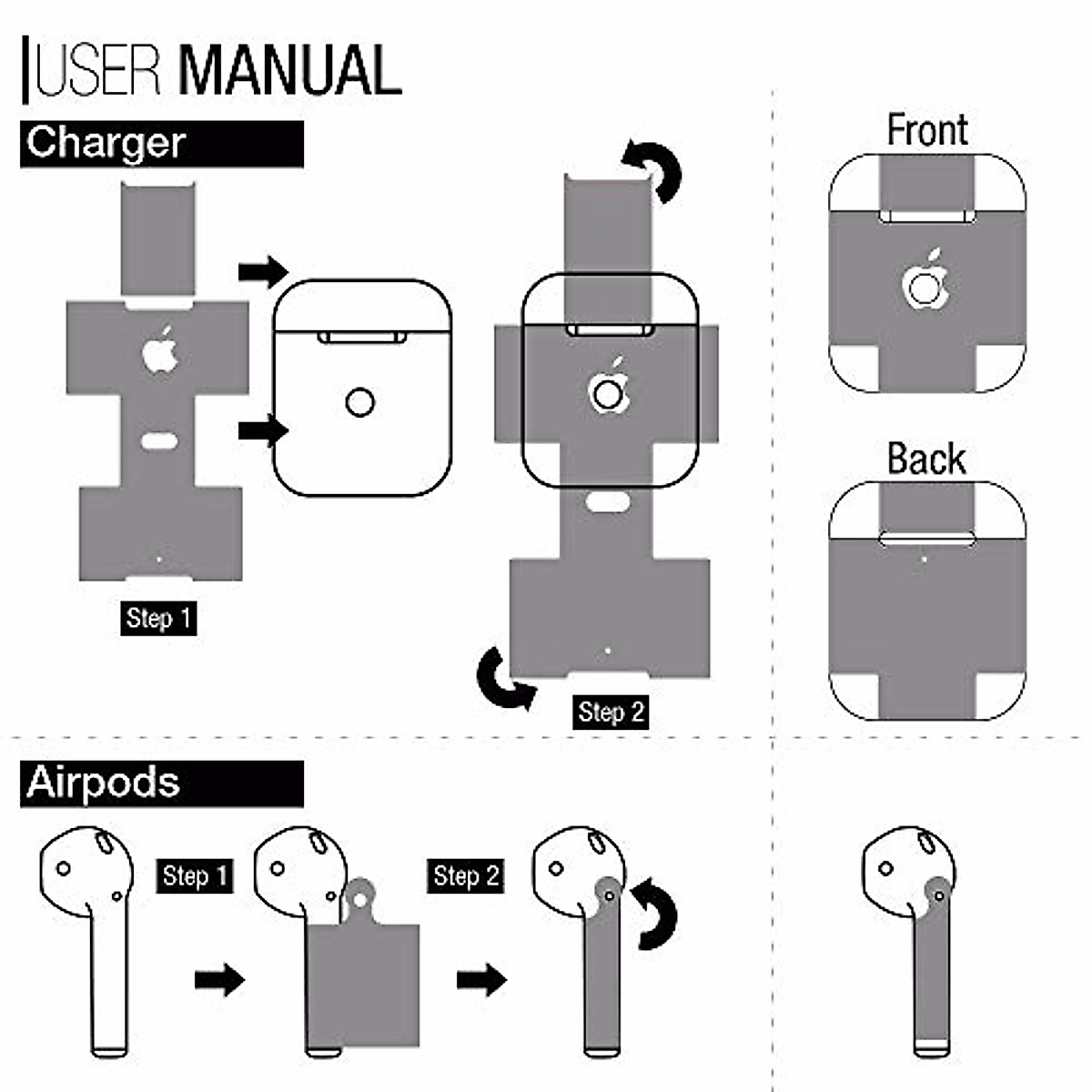 USER MANUAL

Charger

Step 1

Step 2

Front

Back

Airpods

Step 1

Step 2