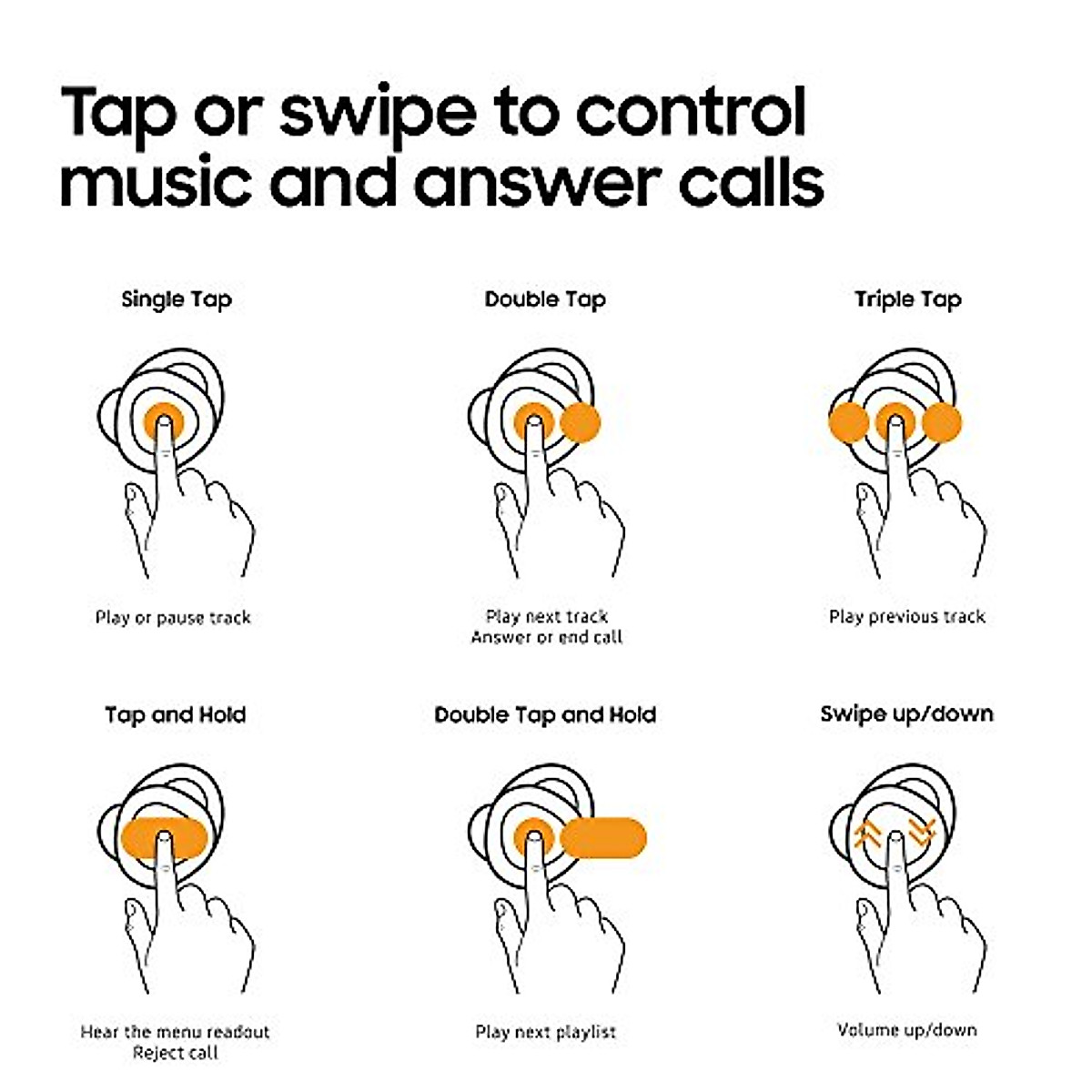 Tap or swipe to control music and answer calls

Single Tap

Play or pause track

Double Tap

Play next track
Answer or end call

Triple Tap

Play previous track

Tap and Hold

Hear the menu readout
Reject call

Double Tap and Hold

Play next playlist

Swipe up/down

Volume up/down