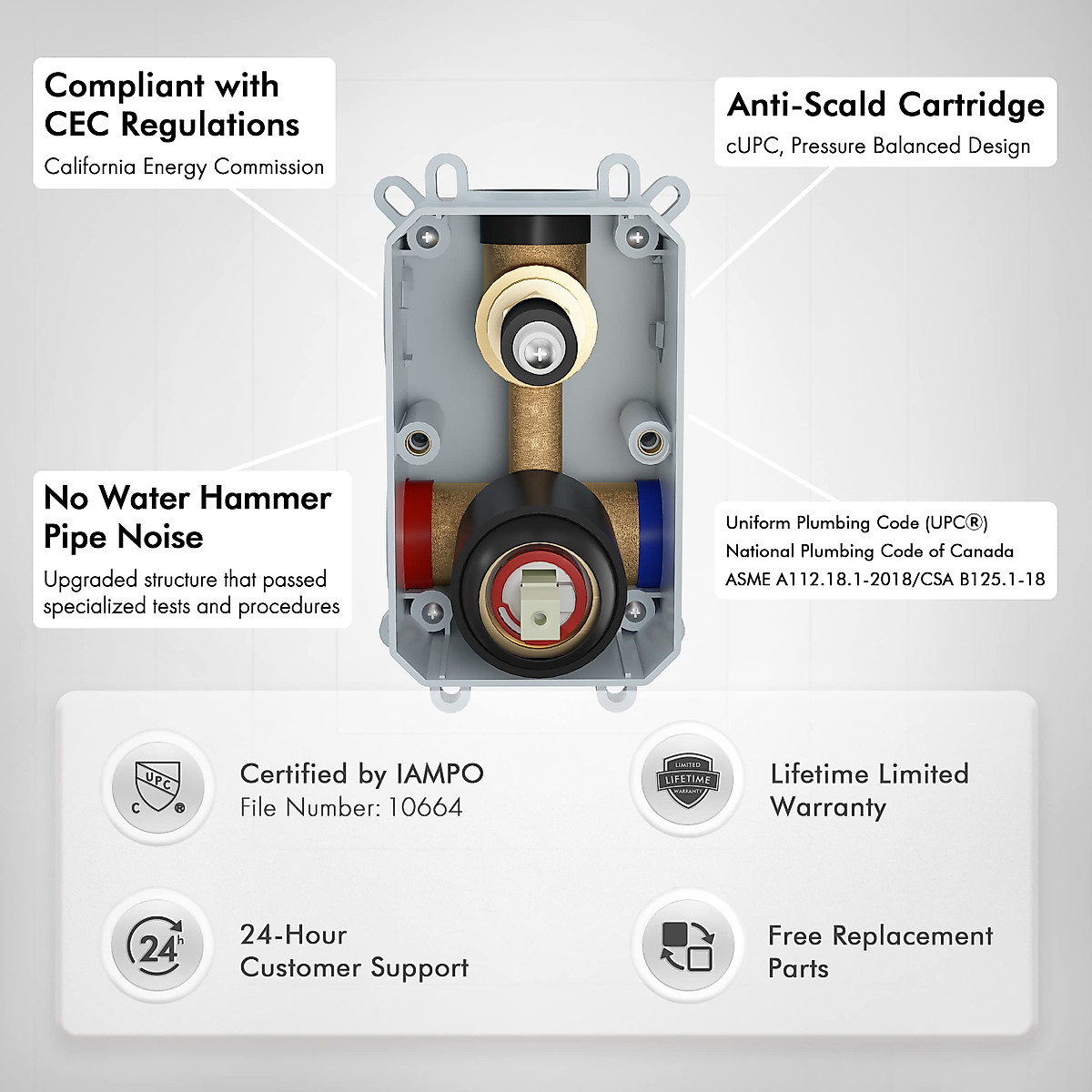 Compliant with CEC Regulations

California Energy Commission

Anti-Scald Cartridge

cUPC, Pressure Balanced Design

No Water Hammer Pipe Noise

Upgraded structure that passed specialized tests and procedures

Uniform Plumbing Code (UPC®)
National Plumbing Code of Canada
ASME A112.18.1-2018/CSA B125.1-18

UPC
C ®

Certified by IAMPO
File Number: 10664

LIMITED
LIFETIME
WARRANTY

Lifetime Limited Warranty

24h

24-Hour Customer Support

Free Replacement Parts