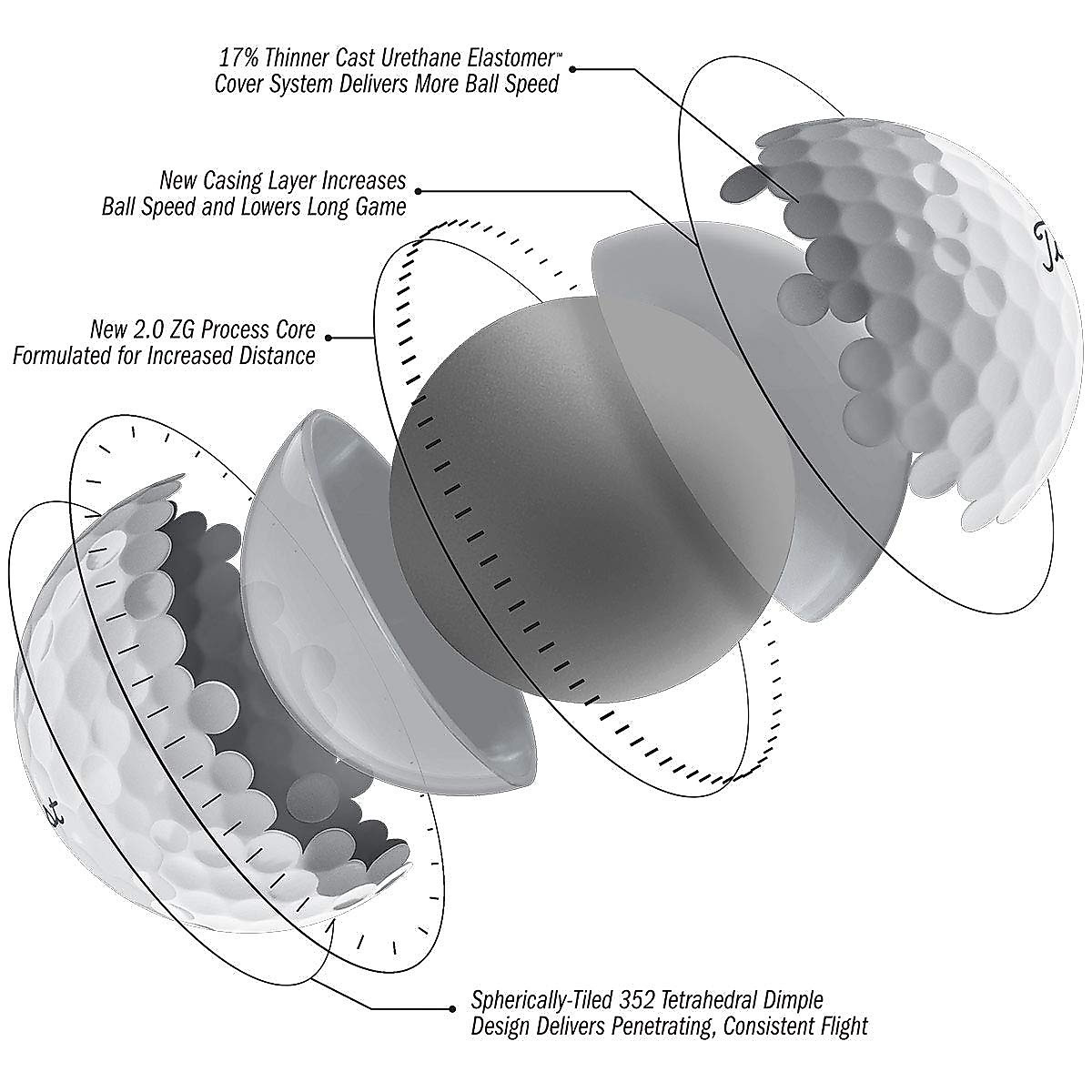 17% Thinner Cast Urethane Elastomer™
Cover System Delivers More Ball Speed

New Casing Layer Increases
Ball Speed and Lowers Long Game

New 2.0 ZG Process Core
Formulated for Increased Distance

Spherically-Tiled 352 Tetrahedral Dimple
Design Delivers Penetrating, Consistent Flight