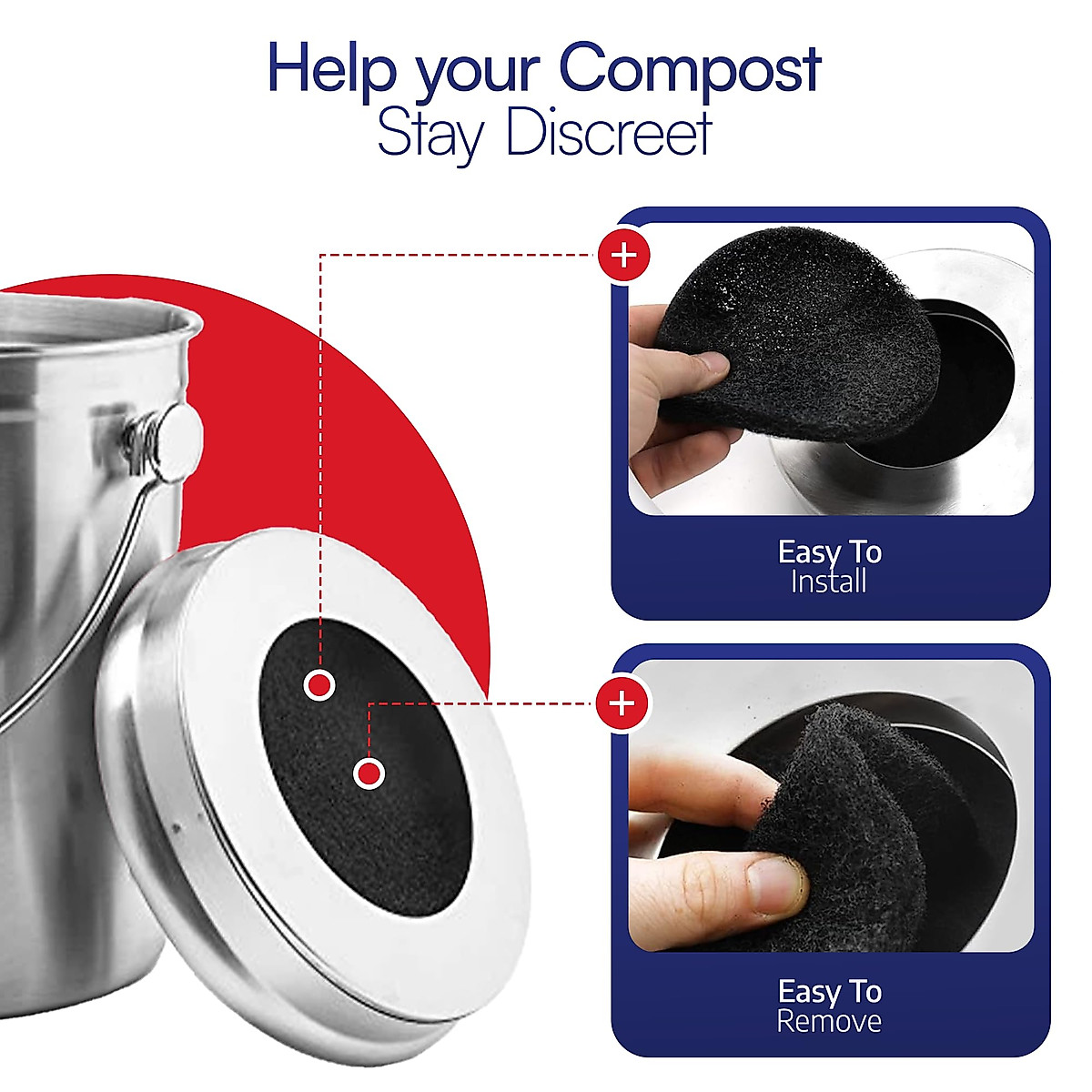 Help your Compost
Stay Discreet

Easy To
Install

Easy To
Remove