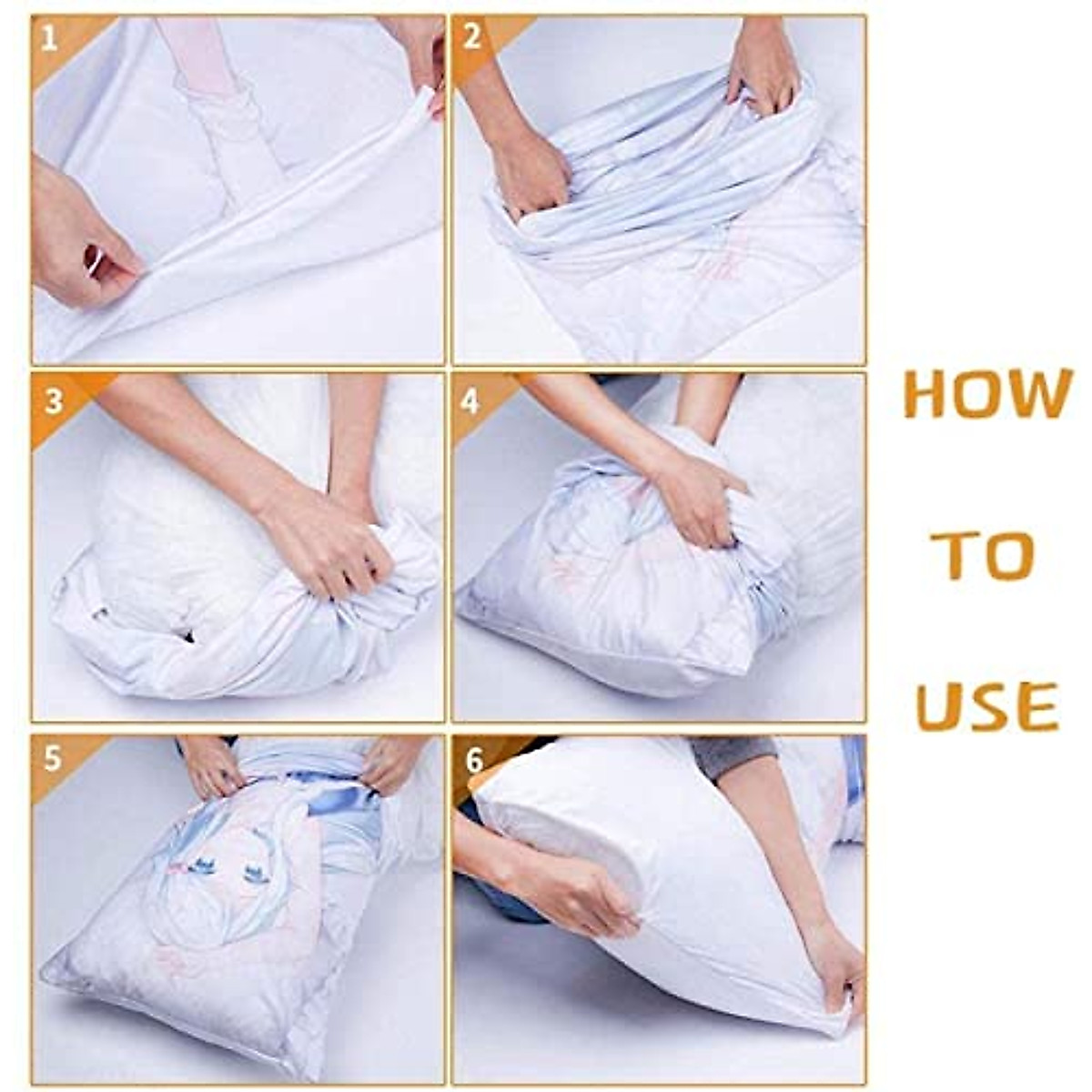 1
2
3
4
5
6

HOW
TO
USE