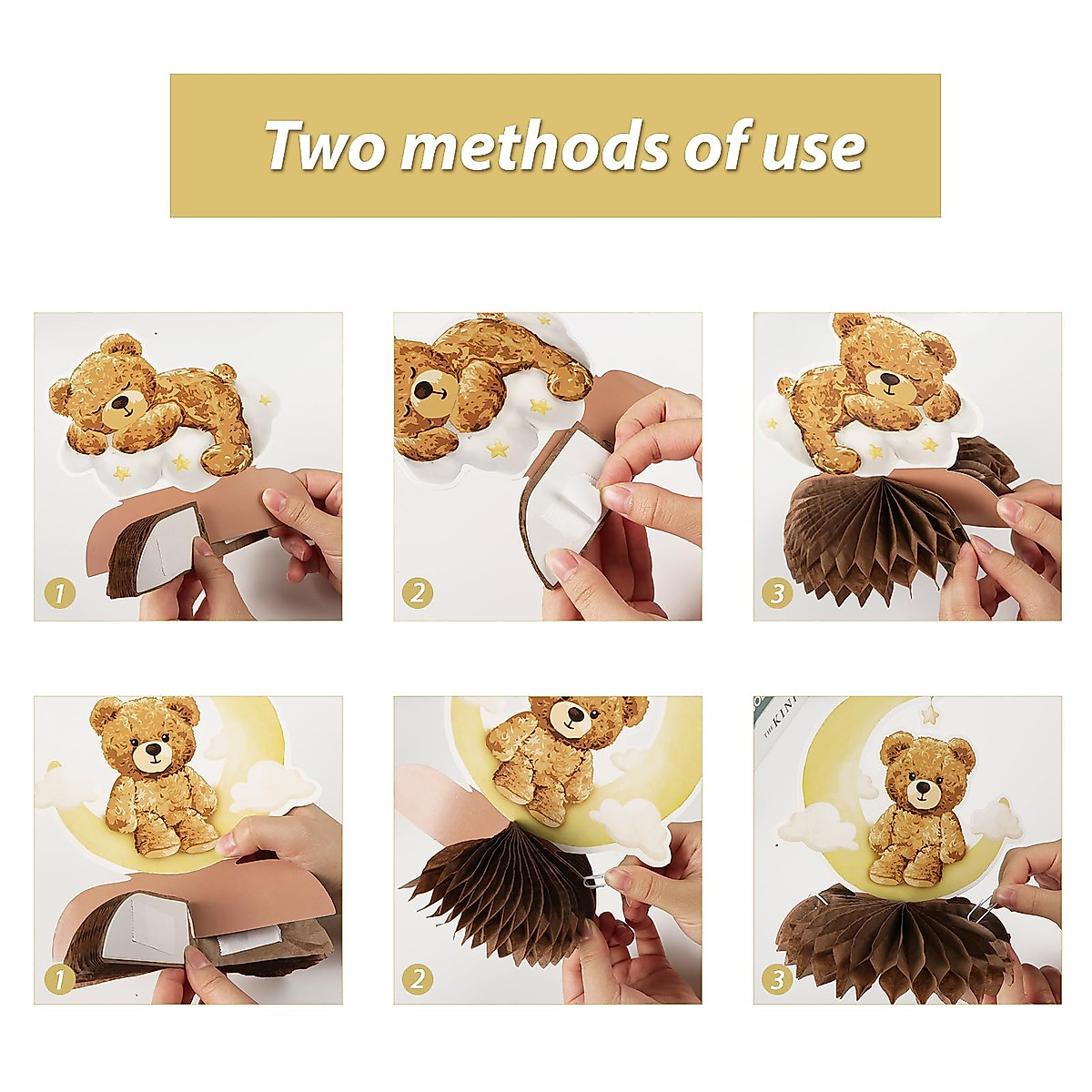 Two methods of use

1

2

3

1

2

3